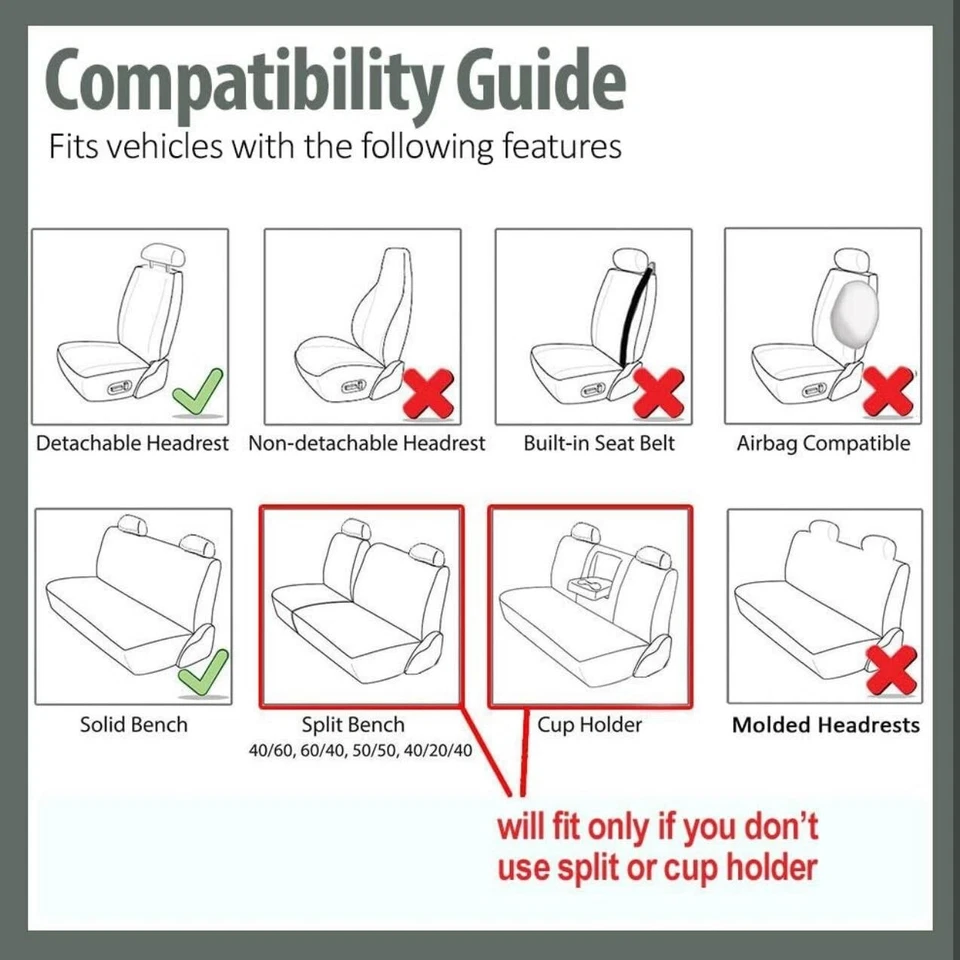 Compatibility Guide
Fits vehicles with the following features

Detachable Headrest

Non-detachable Headrest

Built-in Seat Belt

Airbag Compatible

Solid Bench

Split Bench
40/60, 60/40, 50/50, 40/20/40

Cup Holder

Molded Headrests

will fit only if you don't use split or cup holder