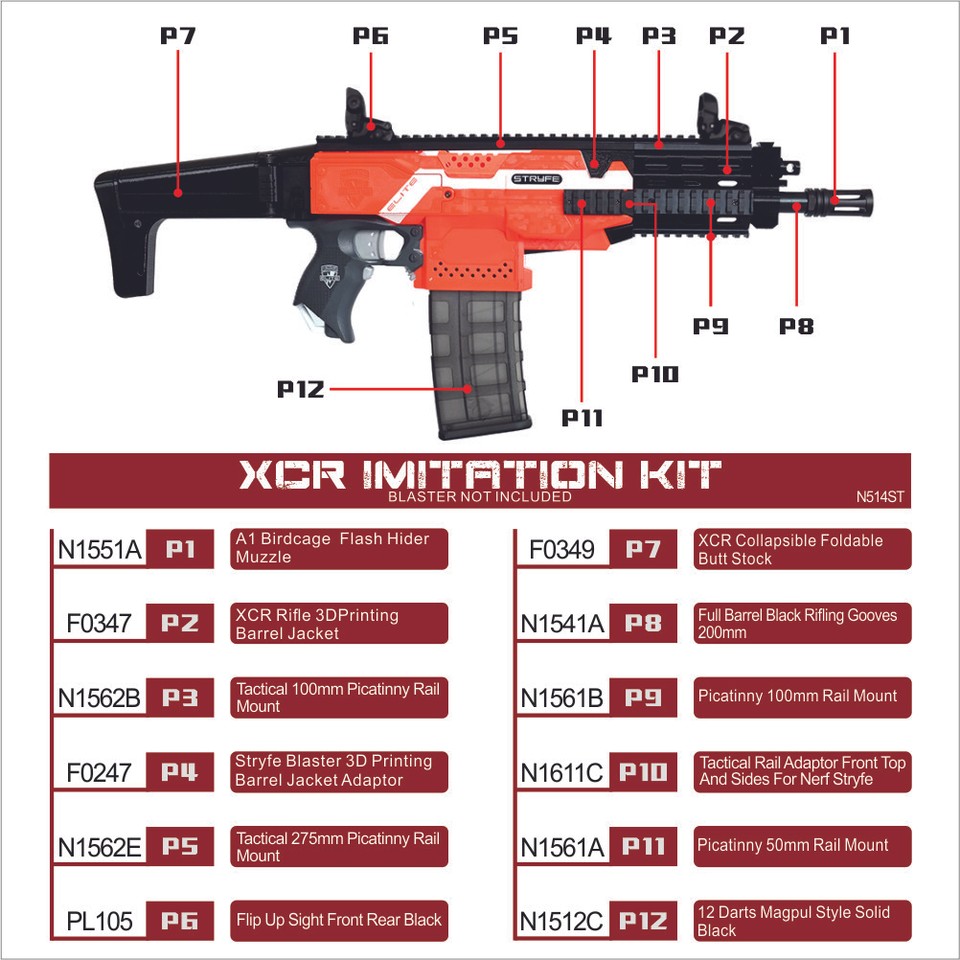 P7 P6 P5 P4 P3 P2 P1

STRYFE
ELITE

P9 P8
P10
P12
P11

XCR IMITATION KIT
BLASTER NOT INCLUDED
N514ST

| N1551A | P1 | A1 Birdcage Flash Hider Muzzle |
|---|---|---|
| F0347 | P2 | XCR Rifle 3DPrinting Barrel Jacket |
| N1562B | P3 | Tactical 100mm Picatinny Rail Mount |
| F0247 | P4 | Stryfe Blaster 3D Printing Barrel Jacket Adaptor |
| N1562E | P5 | Tactical 275mm Picatinny Rail Mount |
| PL105 | P6 | Flip Up Sight Front Rear Black |

| F0349 | P7 | XCR Collapsible Foldable Butt Stock |
|---|---|---|
| N1541A | P8 | Full Barrel Black Rifling Gooves 200mm |
| N1561B | P9 | Picatinny 100mm Rail Mount |
| N1611C | P10 | Tactical Rail Adaptor Front Top And Sides For Nerf Stryfe |
| N1561A | P11 | Picatinny 50mm Rail Mount |
| N1512C | P12 | 12 Darts Magpul Style Solid Black |