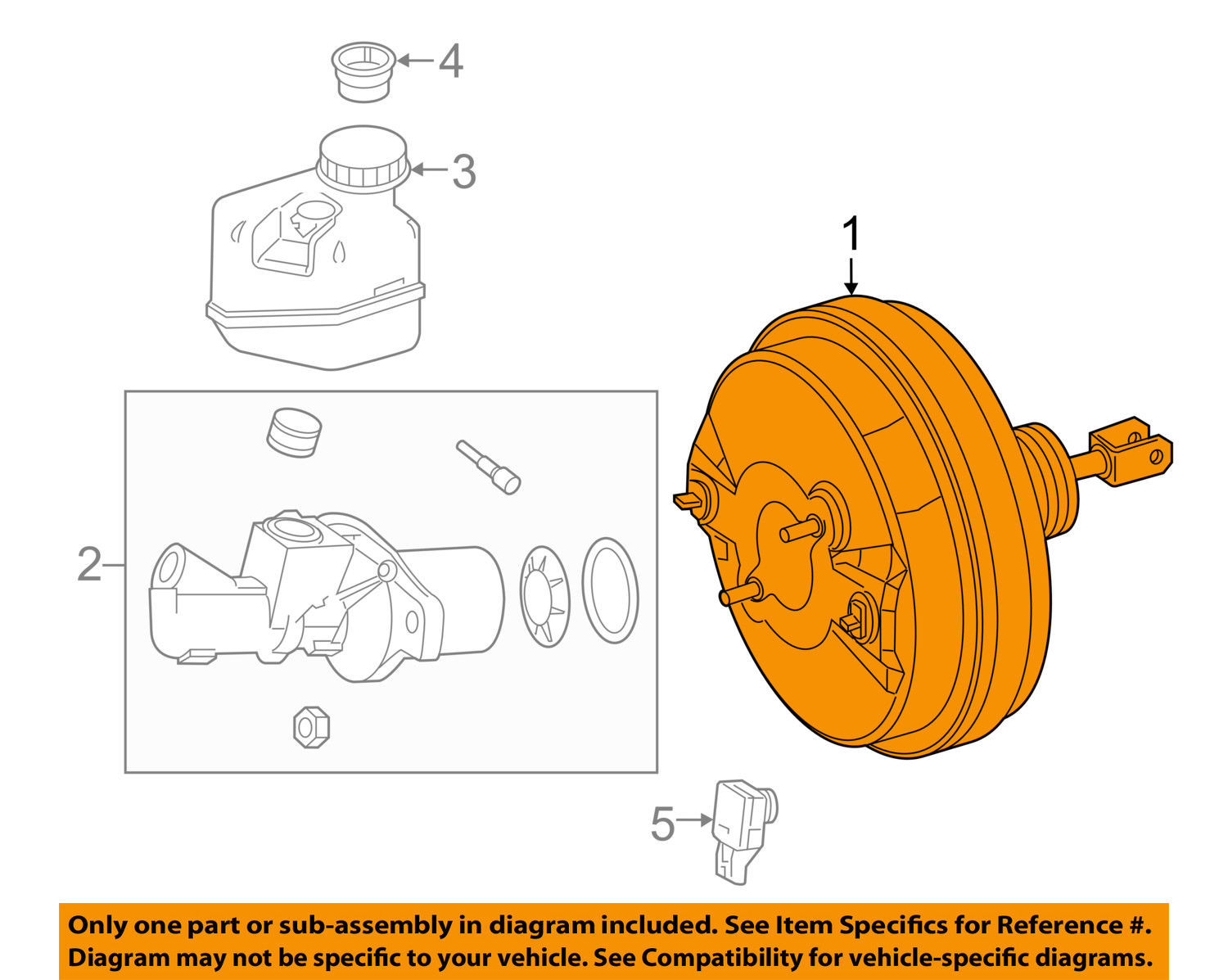 4

3

1

2

5

Only one part or sub-assembly in diagram included. See Item Specifics for Reference #.
Diagram may not be specific to your vehicle. See Compatibility for vehicle-specific diagrams.