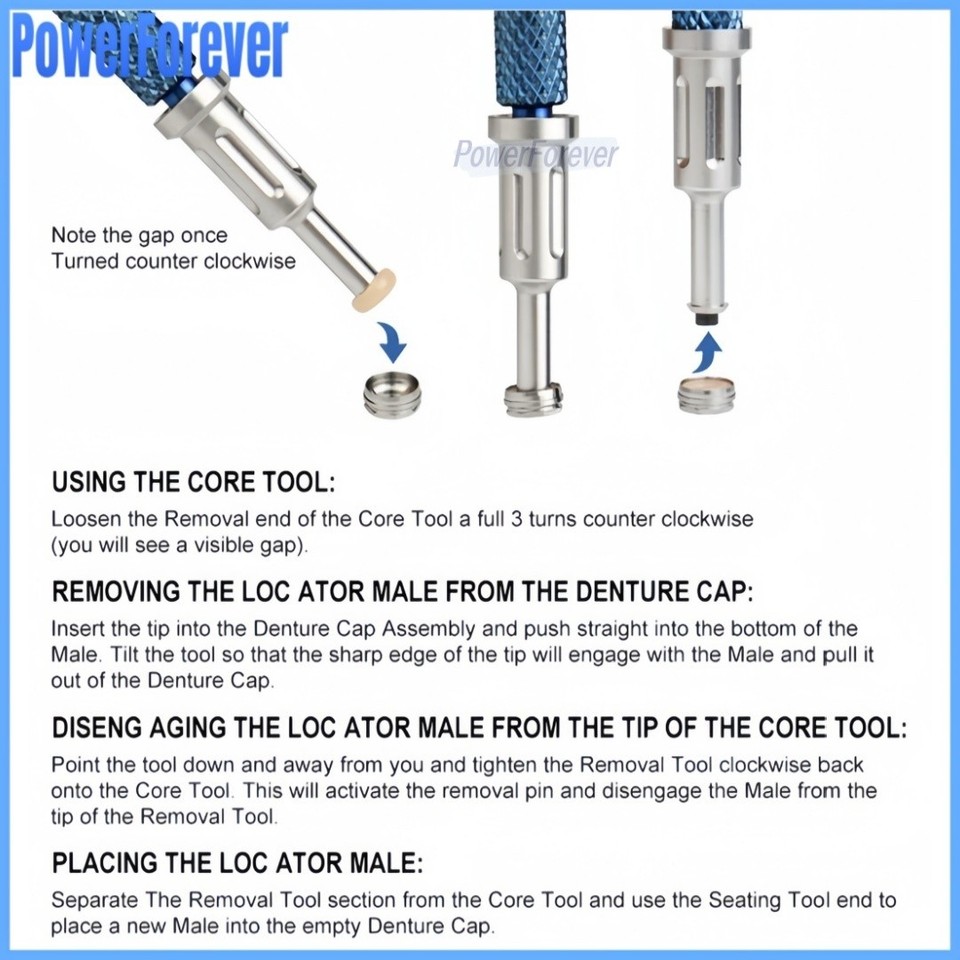 PowerForever

PowerForever

Note the gap once
Turned counter clockwise

USING THE CORE TOOL:
Loosen the Removal end of the Core Tool a full 3 turns counter clockwise (you will see a visible gap).

REMOVING THE LOC ATOR MALE FROM THE DENTURE CAP:
Insert the tip into the Denture Cap Assembly and push straight into the bottom of the Male. Tilt the tool so that the sharp edge of the tip will engage with the Male and pull it out of the Denture Cap.

DISENG AGING THE LOC ATOR MALE FROM THE TIP OF THE CORE TOOL:
Point the tool down and away from you and tighten the Removal Tool clockwise back onto the Core Tool. This will activate the removal pin and disengage the Male from the tip of the Removal Tool.

PLACING THE LOC ATOR MALE:
Separate The Removal Tool section from the Core Tool and use the Seating Tool end to place a new Male into the empty Denture Cap.