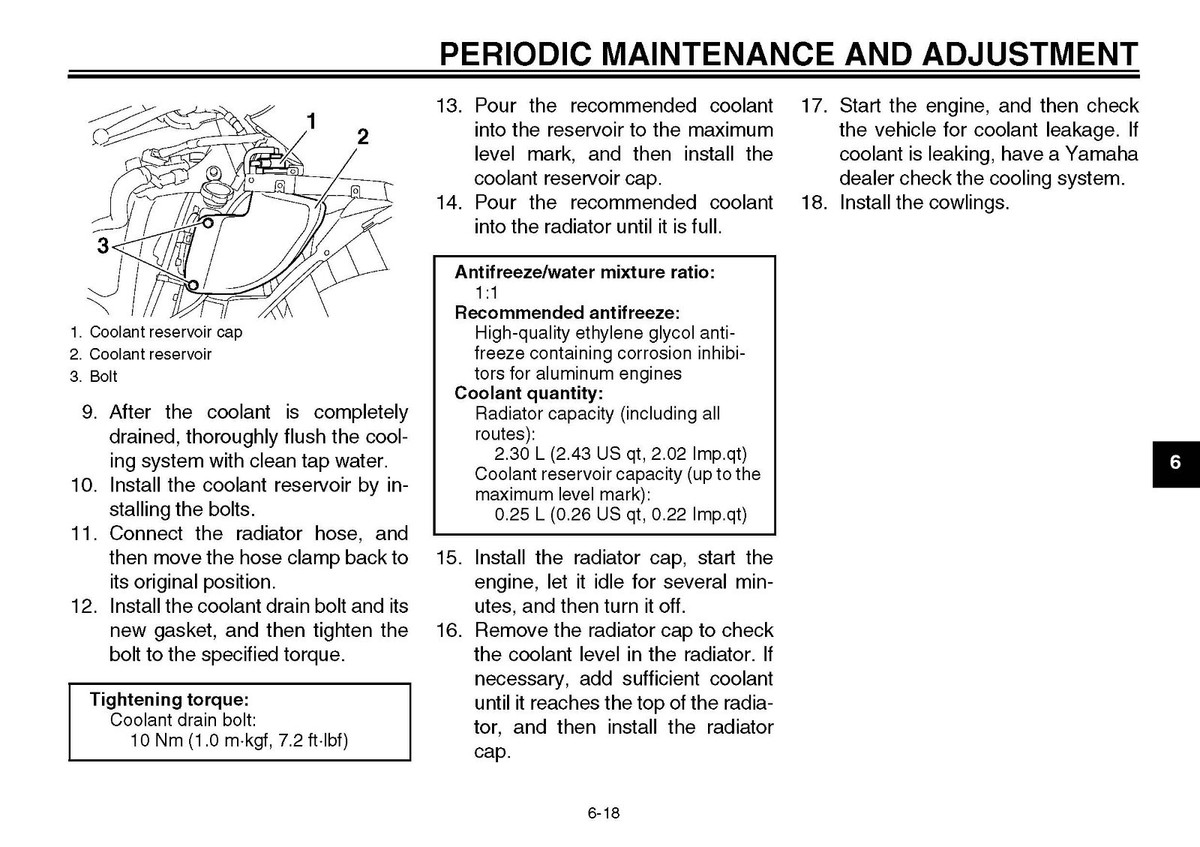 PERIODIC MAINTENANCE AND ADJUSTMENT

1
2
3

1. Coolant reservoir cap
2. Coolant reservoir
3. Bolt

9. After the coolant is completely drained, thoroughly flush the cooling system with clean tap water.
10. Install the coolant reservoir by installing the bolts.
11. Connect the radiator hose, and then move the hose clamp back to its original position.
12. Install the coolant drain bolt and its new gasket, and then tighten the bolt to the specified torque.

Tightening torque:
Coolant drain bolt:
10 Nm (1.0 m·kgf, 7.2 ft·lbf)

13. Pour the recommended coolant into the reservoir to the maximum level mark, and then install the coolant reservoir cap.
14. Pour the recommended coolant into the radiator until it is full.

Antifreeze/water mixture ratio:
1:1
Recommended antifreeze:
High-quality ethylene glycol antifreeze containing corrosion inhibitors for aluminum engines
Coolant quantity:
Radiator capacity (including all routes):
2.30 L (2.43 US qt, 2.02 Imp.qt)
Coolant reservoir capacity (up to the maximum level mark):
0.25 L (0.26 US qt, 0.22 Imp.qt)

15. Install the radiator cap, start the engine, let it idle for several minutes, and then turn it off.
16. Remove the radiator cap to check the coolant level in the radiator. If necessary, add sufficient coolant until it reaches the top of the radiator, and then install the radiator cap.

17. Start the engine, and then check the vehicle for coolant leakage. If coolant is leaking, have a Yamaha dealer check the cooling system.
18. Install the cowlings.

6

6-18