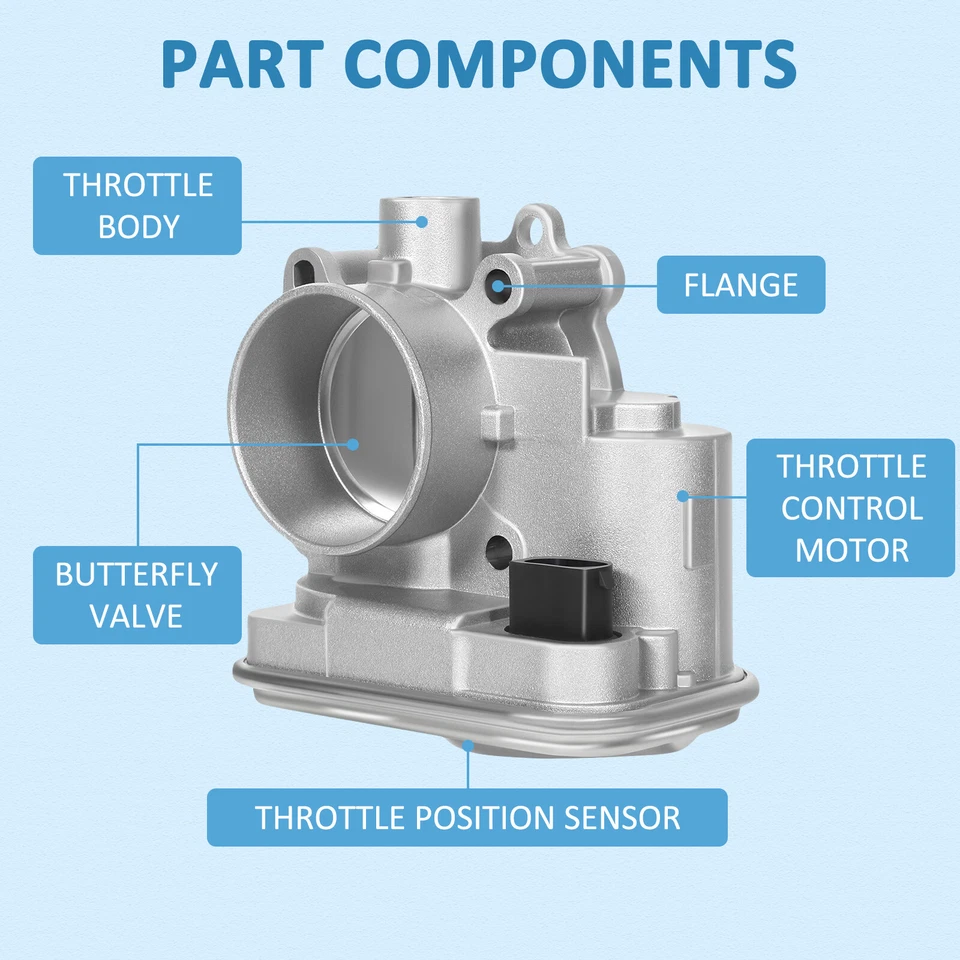 PART COMPONENTS

THROTTLE BODY

FLANGE

THROTTLE CONTROL MOTOR

BUTTERFLY VALVE

THROTTLE POSITION SENSOR