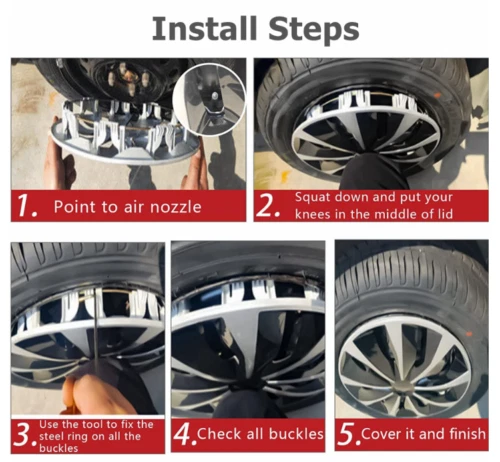 Install Steps

1. Point to air nozzle

2. Squat down and put your knees in the middle of lid

3. Use the tool to fix the steel ring on all the buckles

4. Check all buckles

5. Cover it and finish