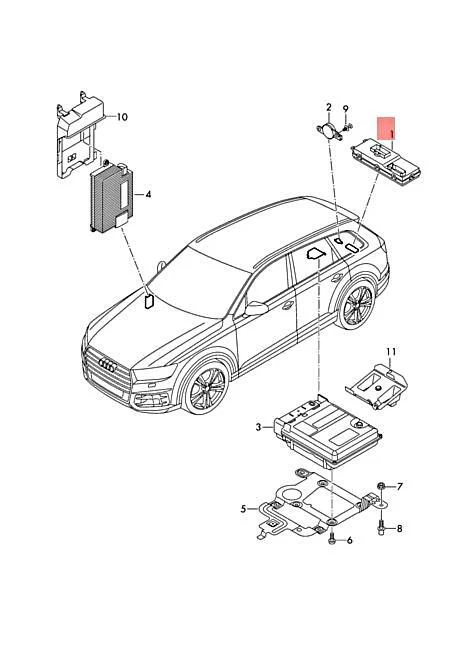 10
2
9
1
4
11
3
7
5
8
6