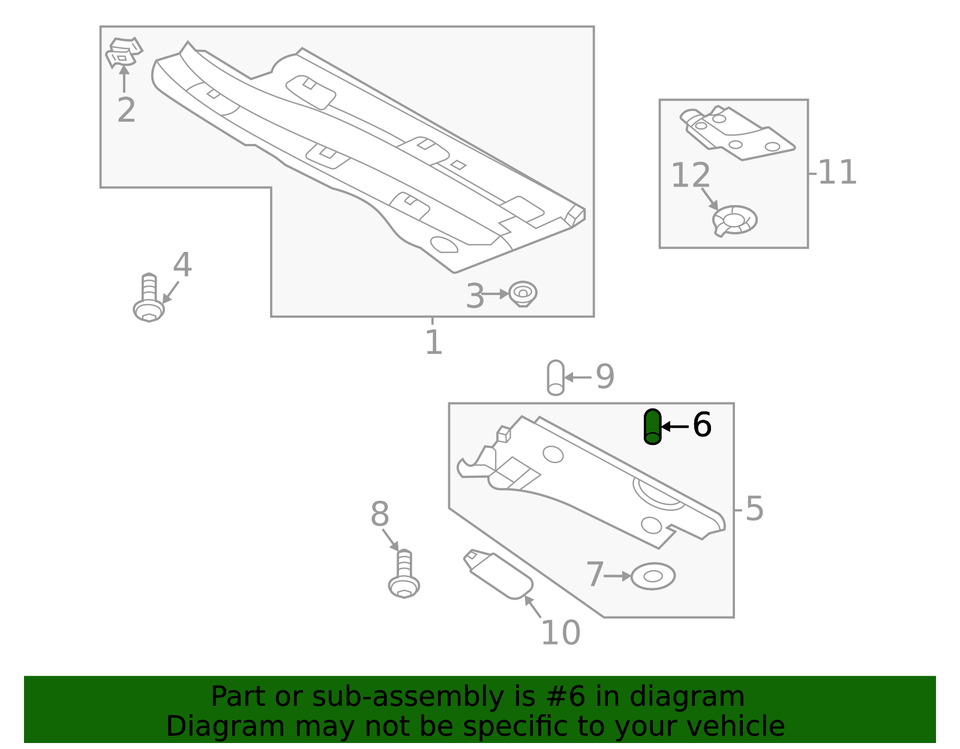 2
11
12
4
3
1
9
6
5
8
7
10

Part or sub-assembly is #6 in diagram
Diagram may not be specific to your vehicle