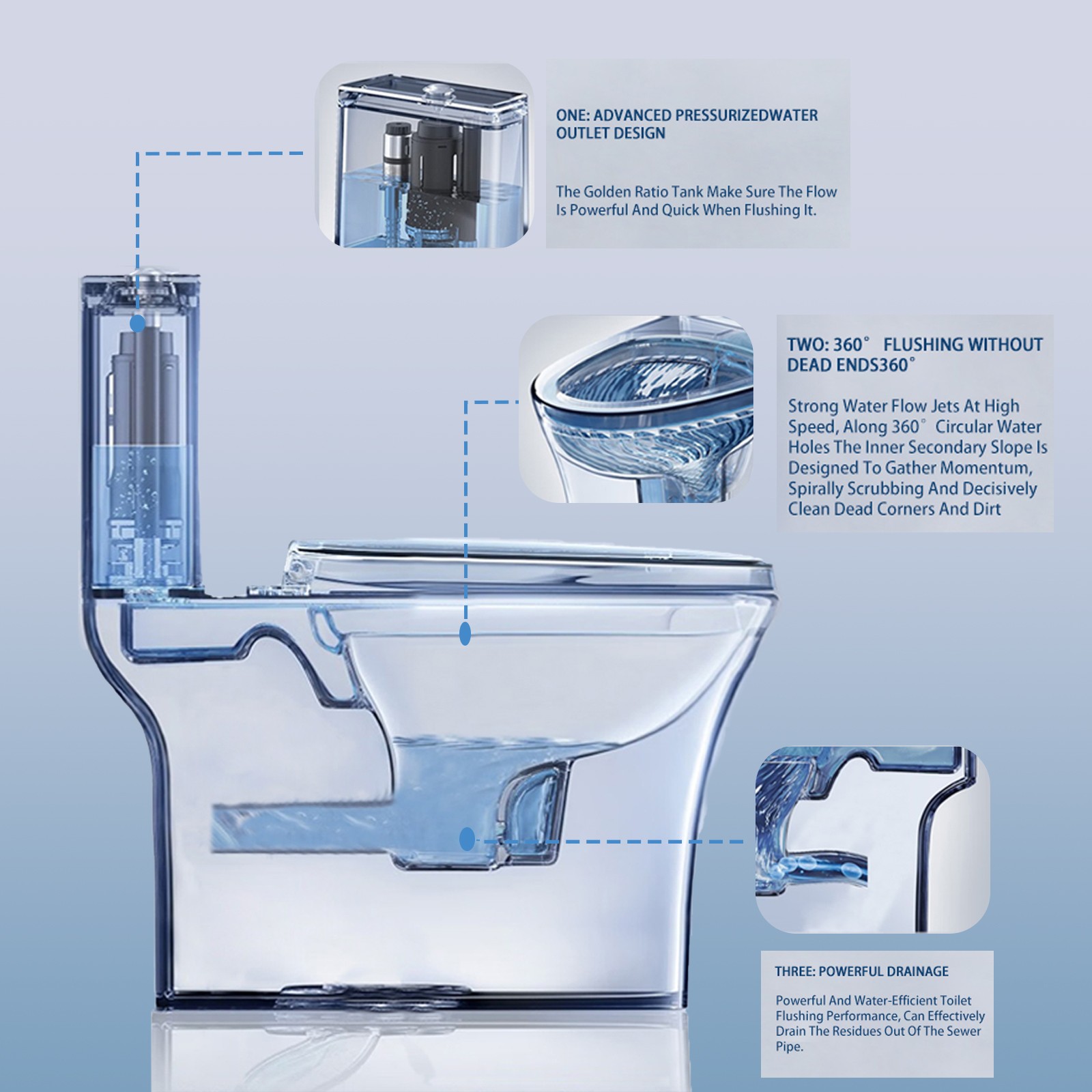 ONE: ADVANCED PRESSURIZEDWATER OUTLET DESIGN

The Golden Ratio Tank Make Sure The Flow Is Powerful And Quick When Flushing It.

TWO: 360° FLUSHING WITHOUT DEAD ENDS360°

Strong Water Flow Jets At High Speed, Along 360° Circular Water Holes The Inner Secondary Slope Is Designed To Gather Momentum, Spirally Scrubbing And Decisively Clean Dead Corners And Dirt

THREE: POWERFUL DRAINAGE

Powerful And Water-Efficient Toilet Flushing Performance, Can Effectively Drain The Residues Out Of The Sewer Pipe.