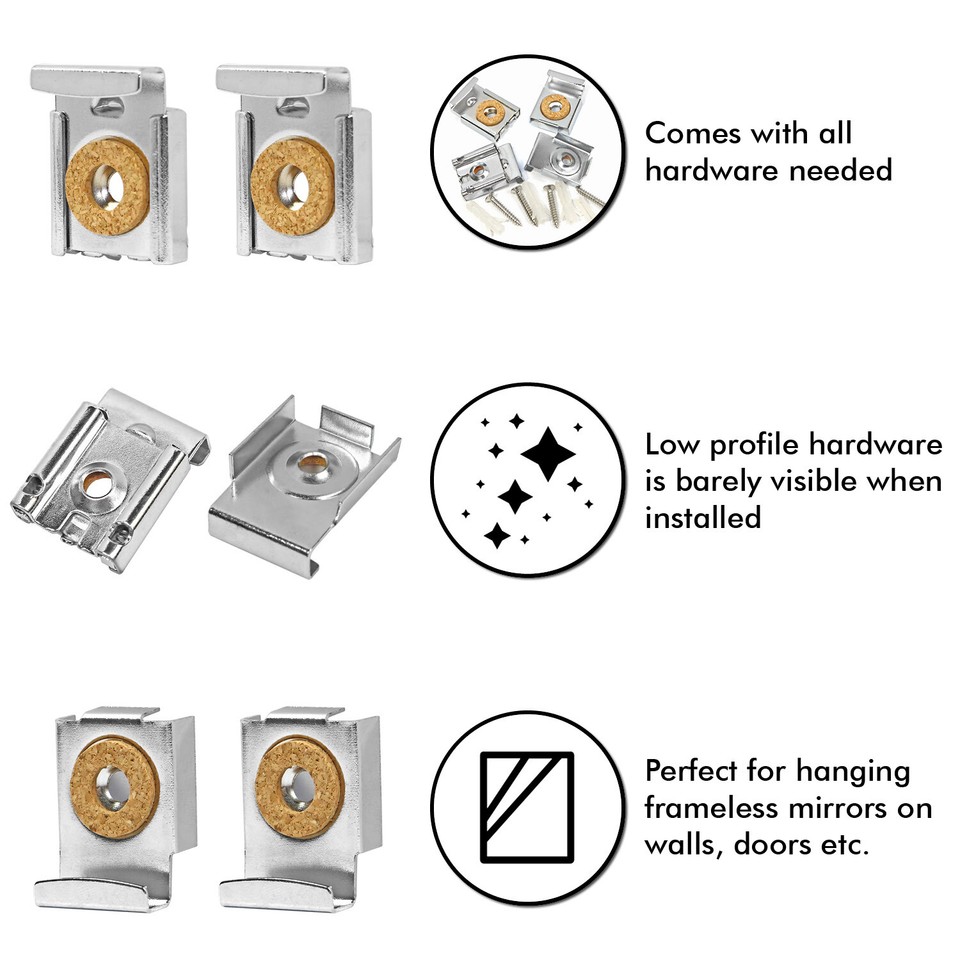 Comes with all hardware needed

Low profile hardware is barely visible when installed

Perfect for hanging frameless mirrors on walls, doors etc.