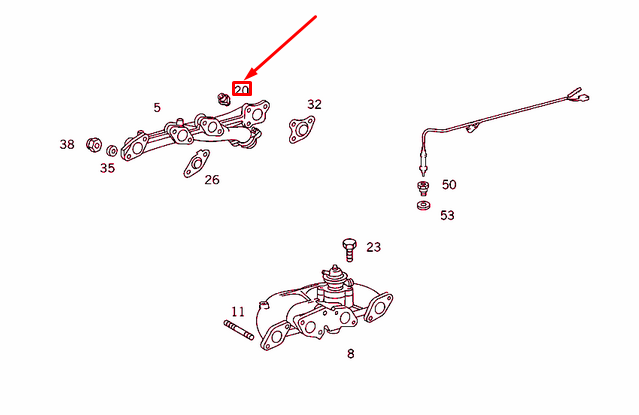 20
5
32
38
35
26
50
53
23
11
8