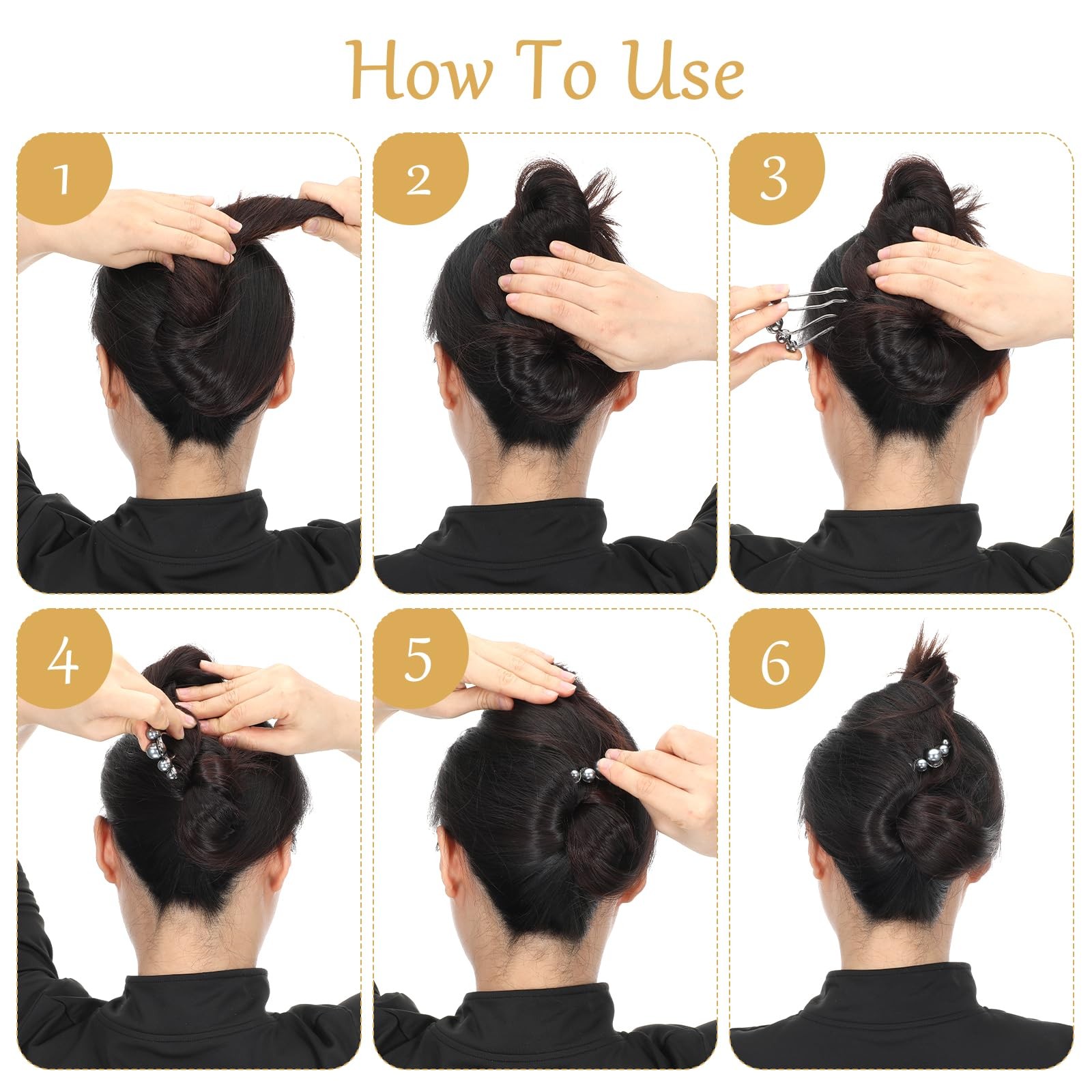 How To Use

1

2

3

4

5

6