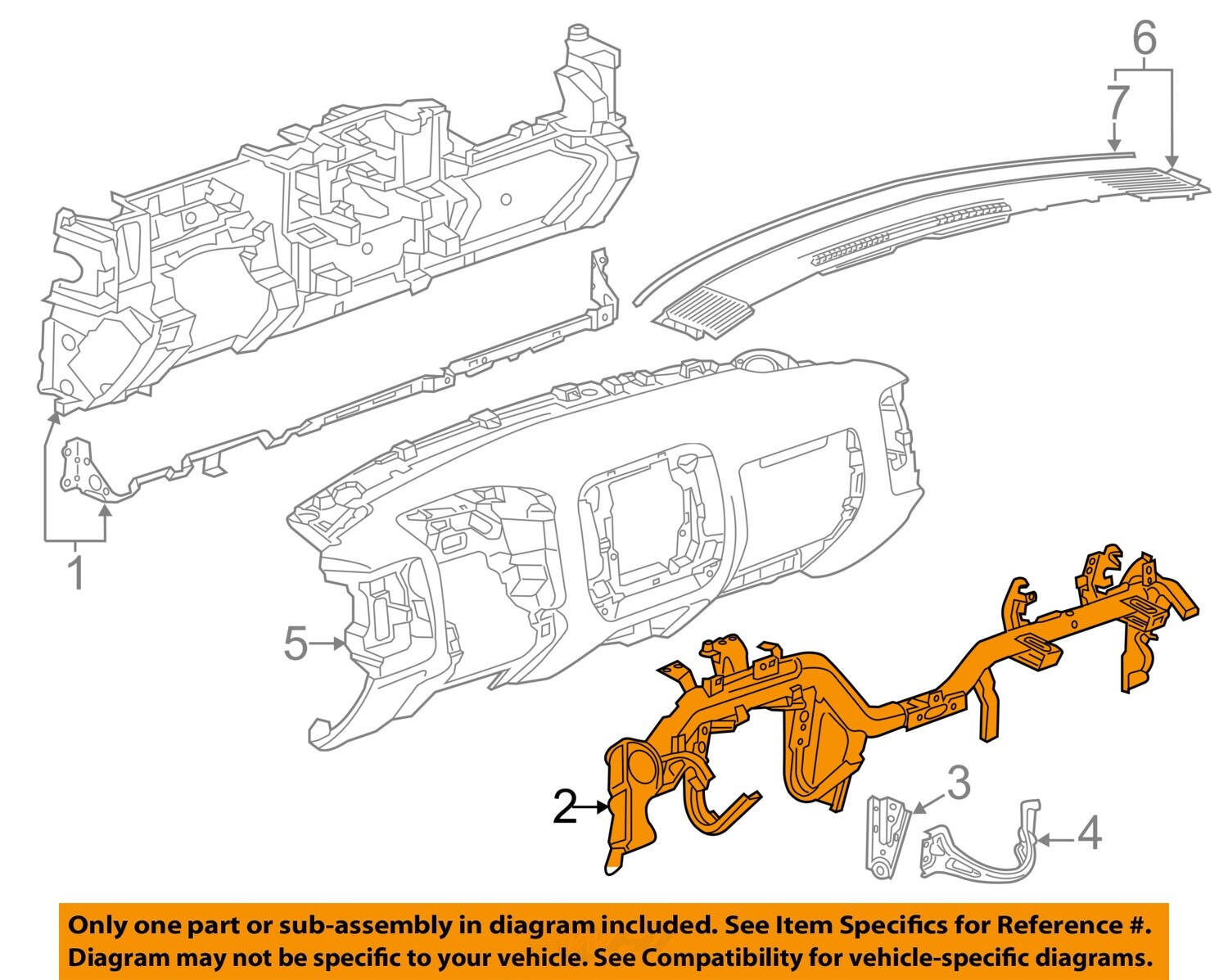 6
7
1
5
2
3
4

Only one part or sub-assembly in diagram included. See Item Specifics for Reference #. Diagram may not be specific to your vehicle. See Compatibility for vehicle-specific diagrams.