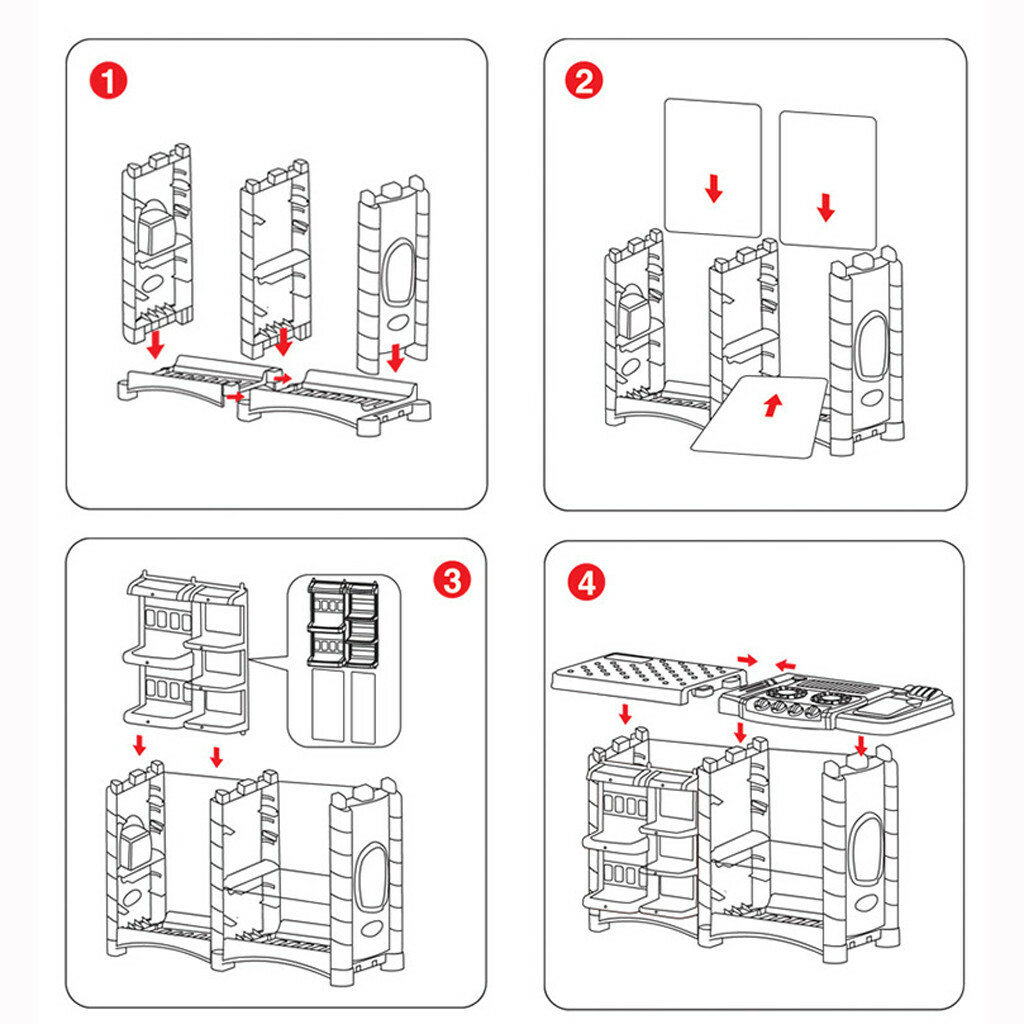 1

2

3

4