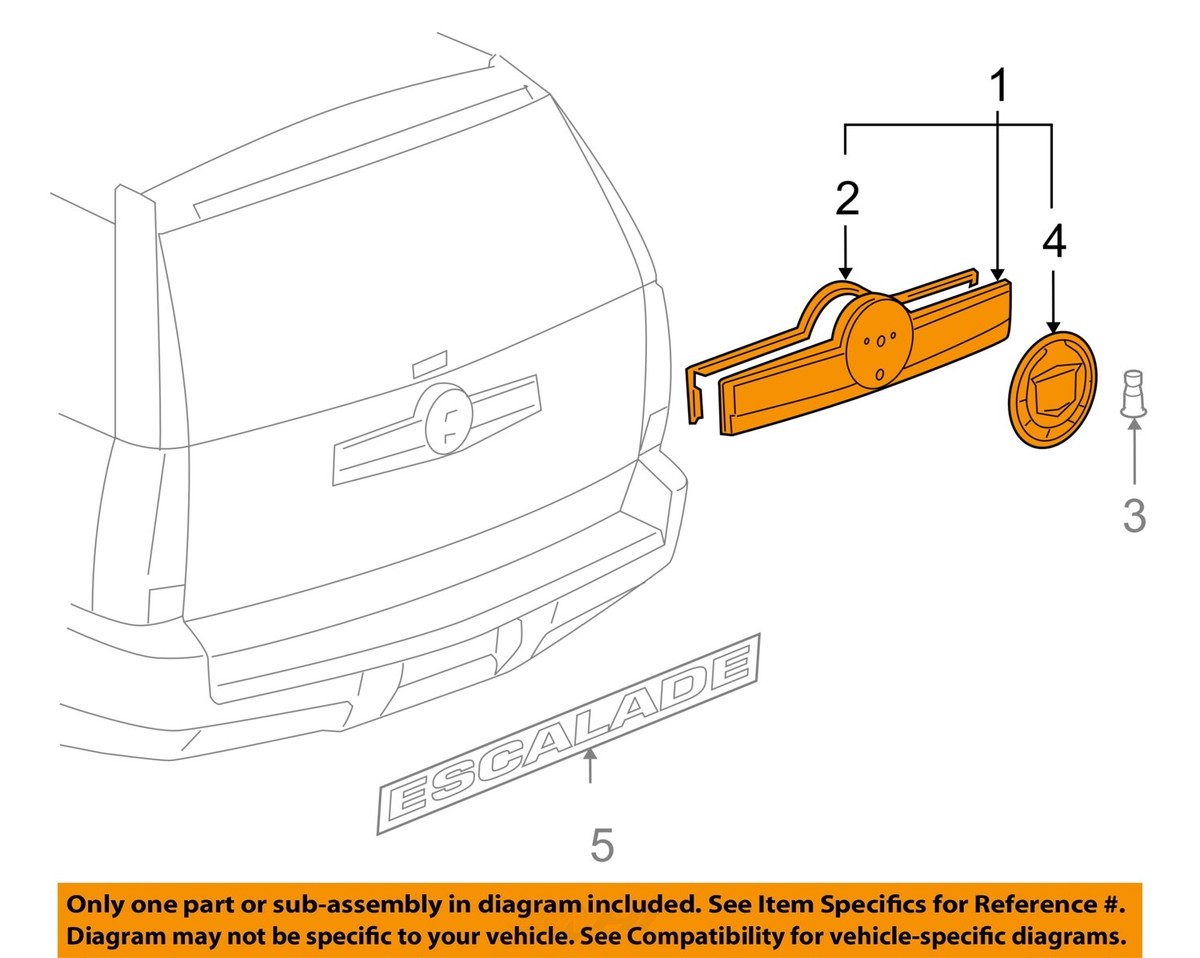 1
2
4
3
ESCALADE
5

Only one part or sub-assembly in diagram included. See Item Specifics for Reference #. Diagram may not be specific to your vehicle. See Compatibility for vehicle-specific diagrams.