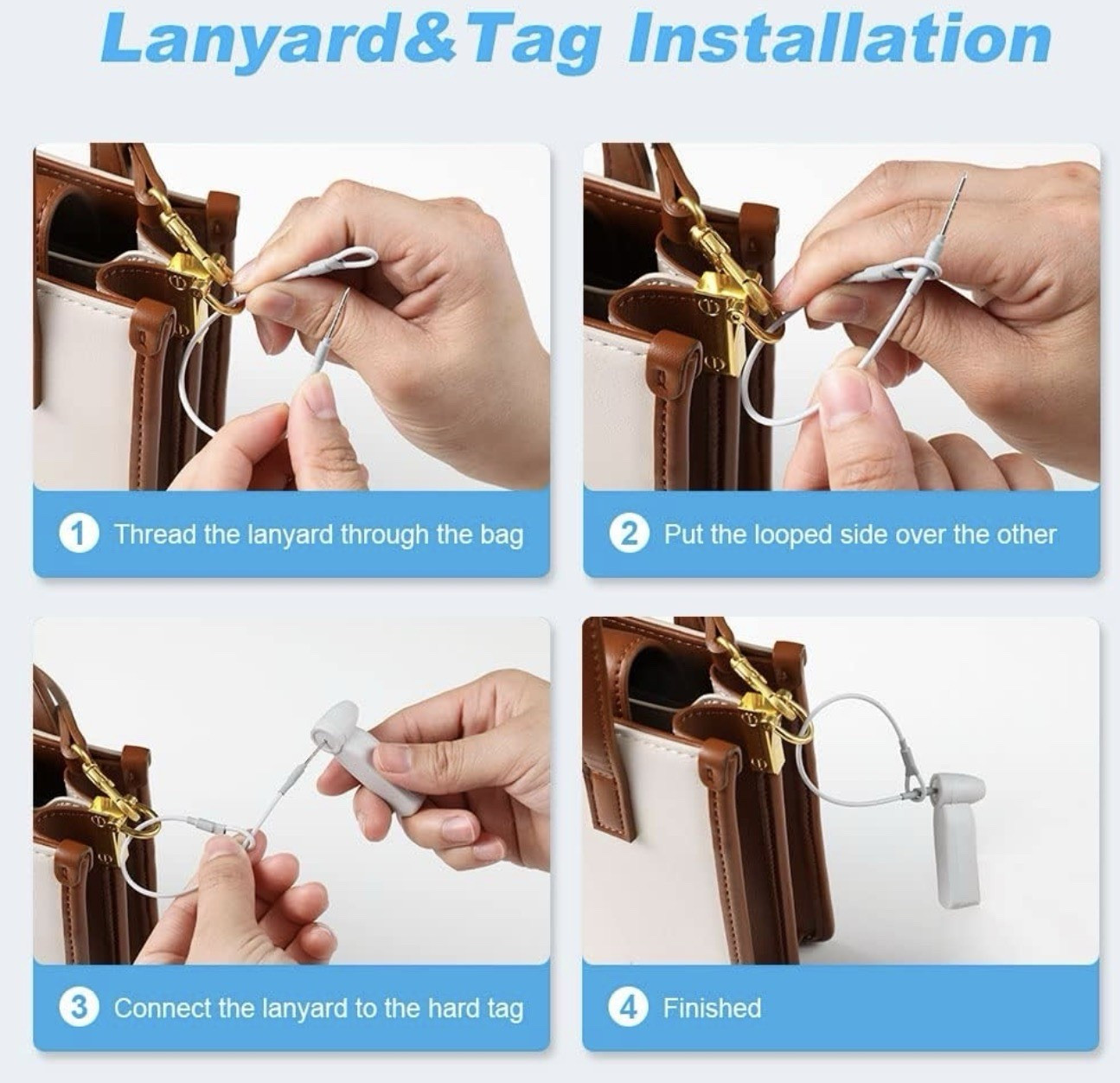 Lanyard&Tag Installation

1 Thread the lanyard through the bag

2 Put the looped side over the other

3 Connect the lanyard to the hard tag

4 Finished