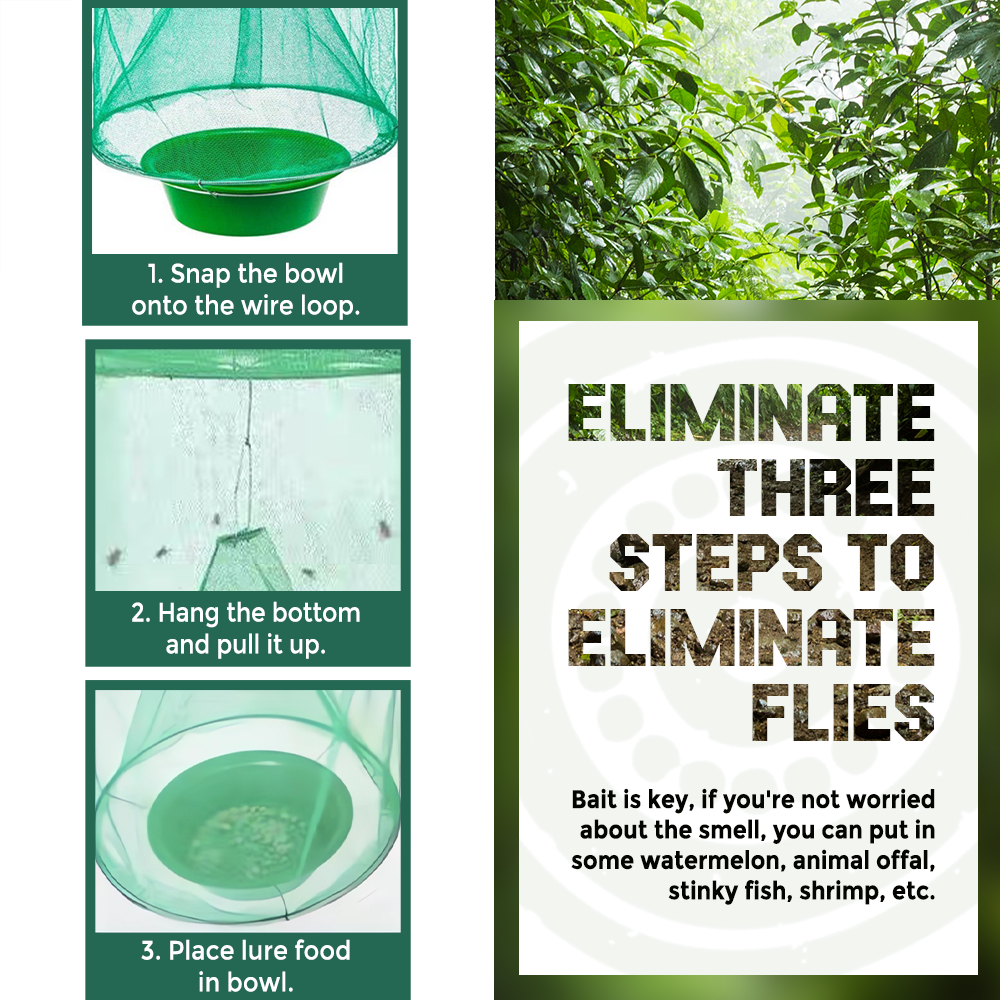 1. Snap the bowl onto the wire loop.

2. Hang the bottom and pull it up.

3. Place lure food in bowl.

ELIMINATE THREE STEPS TO ELIMINATE FLIES

Bait is key, if you're not worried about the smell, you can put in some watermelon, animal offal, stinky fish, shrimp, etc.