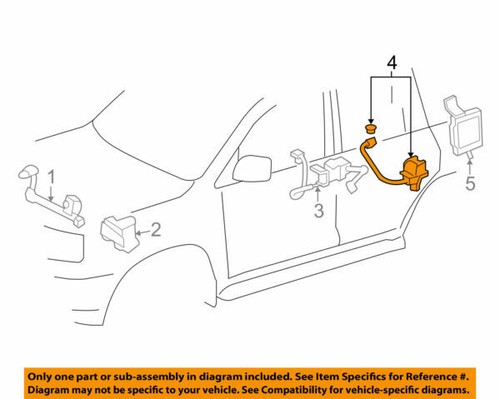 4
1
2
3
5

Only one part or sub-assembly in diagram included. See Item Specifics for Reference #. Diagram may not be specific to your vehicle. See Compatibility for vehicle-specific diagrams.