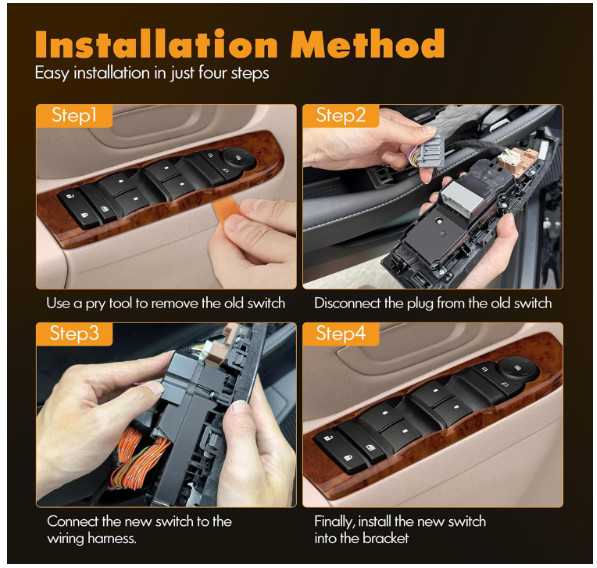 Installation Method
Easy installation in just four steps

Step1

Use a pry tool to remove the old switch

Step2

Disconnect the plug from the old switch

Step3

Connect the new switch to the wiring harness.

Step4

Finally, install the new switch into the bracket