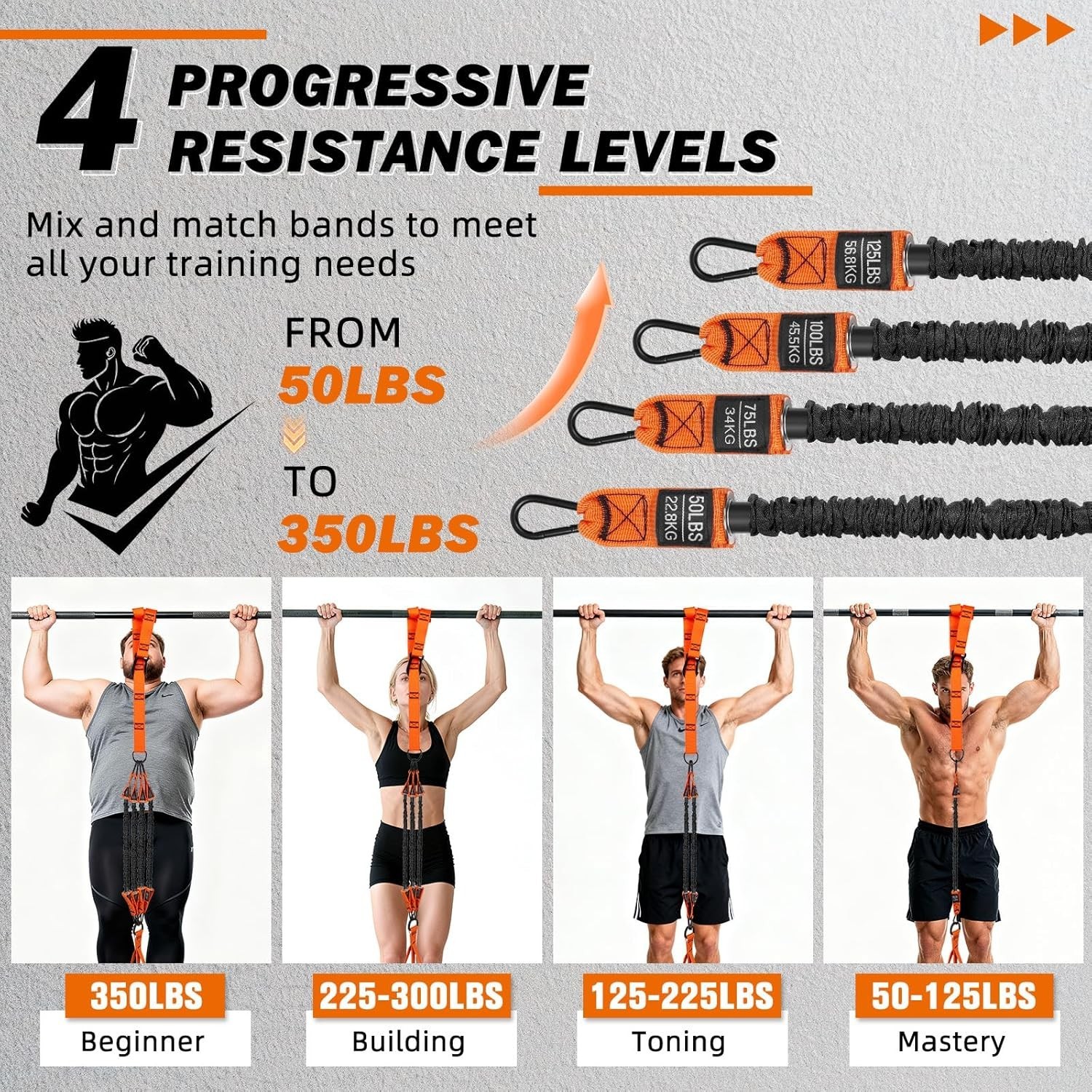 4 PROGRESSIVE RESISTANCE LEVELS

Mix and match bands to meet all your training needs

FROM
50LBS
TO
350LBS

125LBS
56.8KG

100LBS
45.5KG

75LBS
34KG

50LBS
22.8KG

350LBS
Beginner

225-300LBS
Building

125-225LBS
Toning

50-125LBS
Mastery