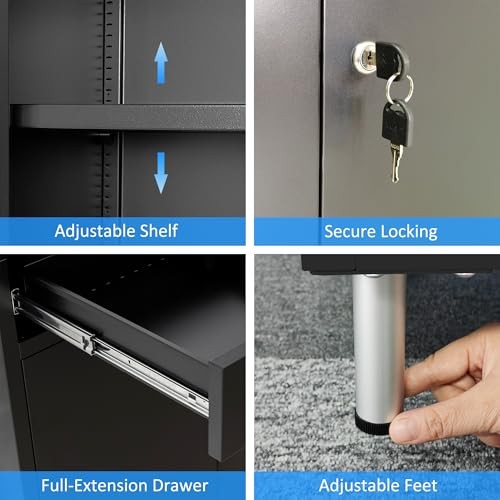 Adjustable Shelf

Secure Locking

Full-Extension Drawer

Adjustable Feet