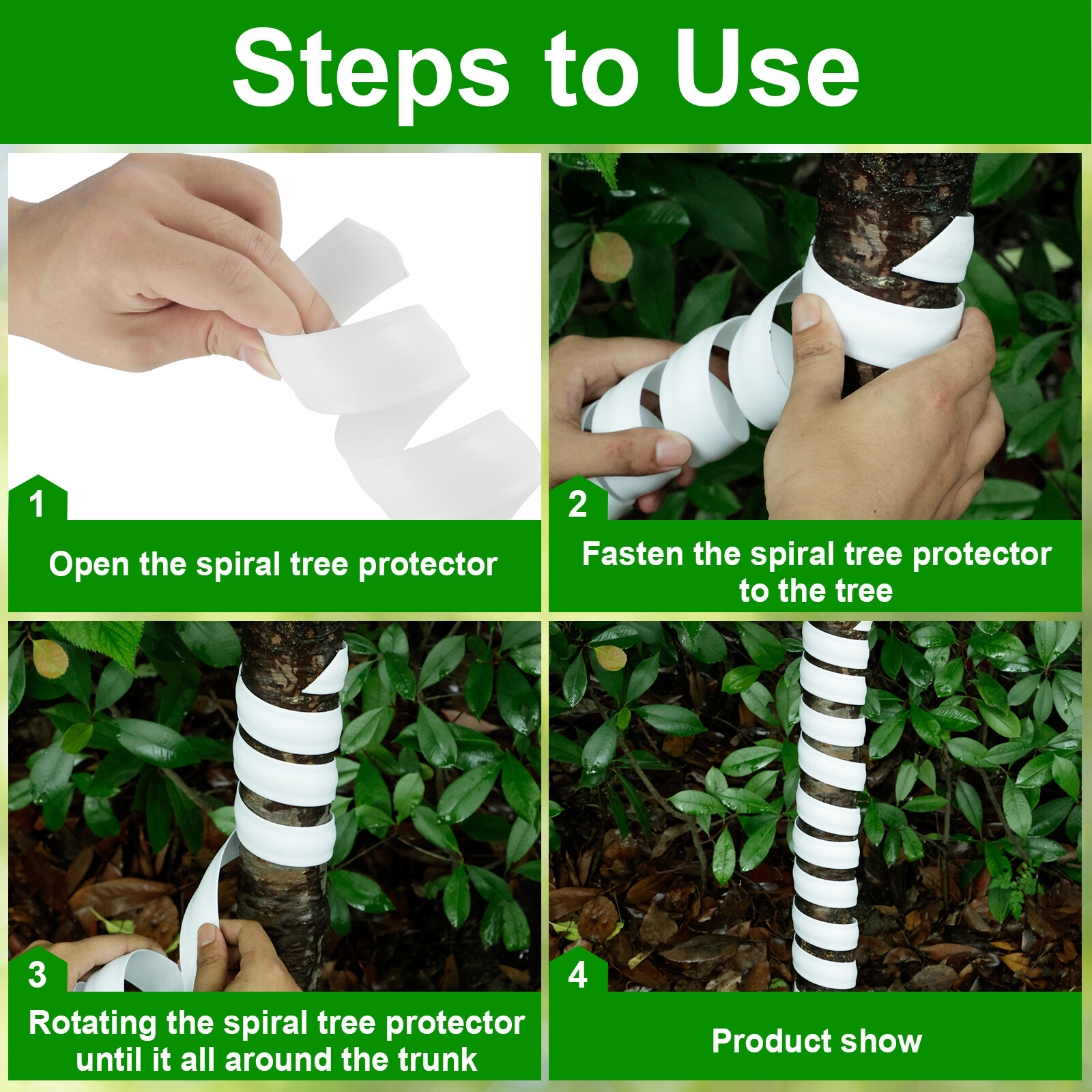 Steps to Use

1

Open the spiral tree protector

2

Fasten the spiral tree protector to the tree

3

Rotating the spiral tree protector until it all around the trunk

4

Product show