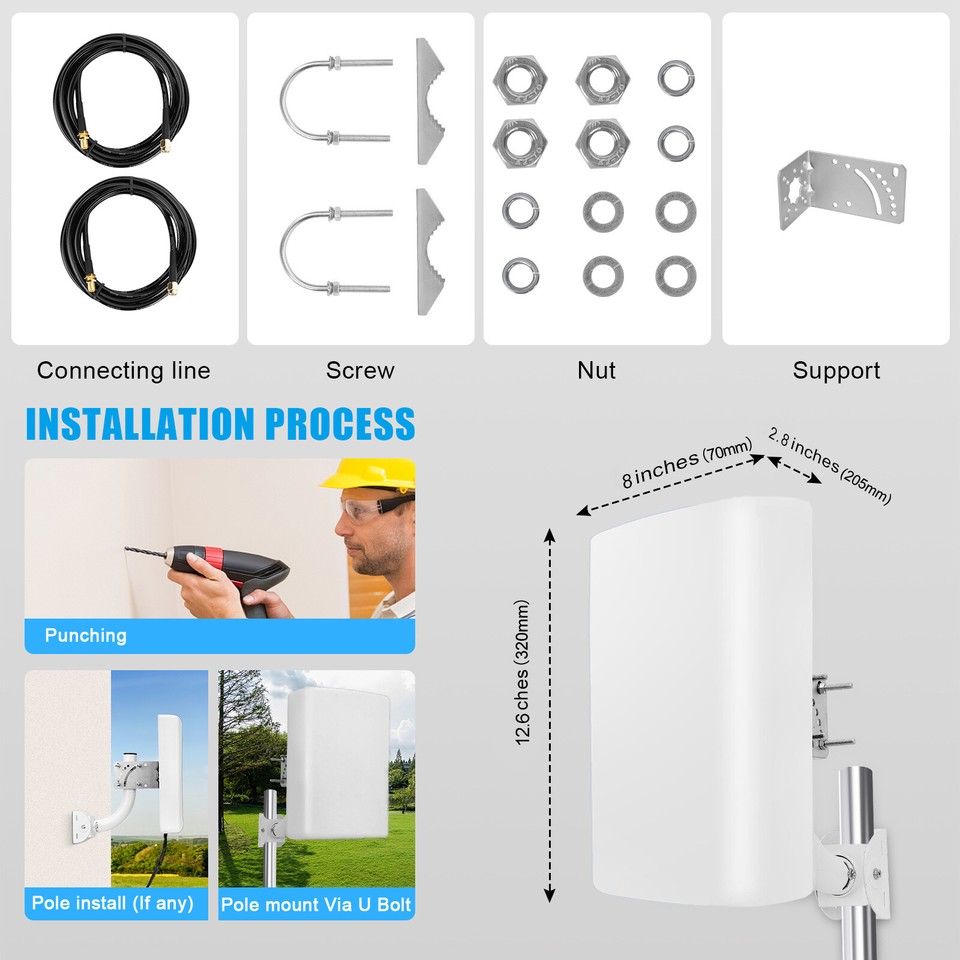 Connecting line

Screw

Nut

Support

INSTALLATION PROCESS

Punching

Pole install (If any)

Pole mount Via U Bolt

8 inches (70mm)

2.8 inches (205mm)

12.6 ches (320mm)