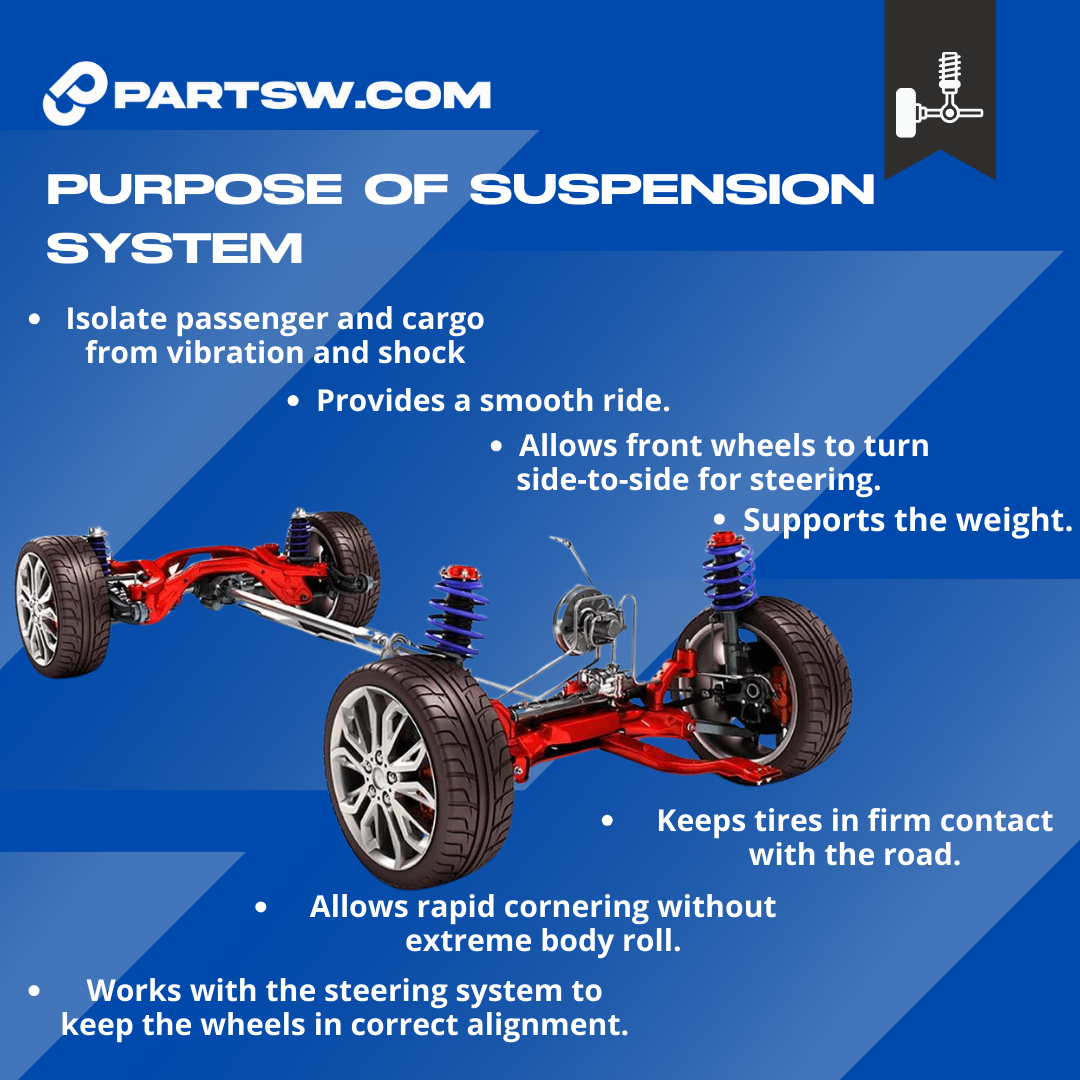 PARTSW.COM

PURPOSE OF SUSPENSION SYSTEM

• Isolate passenger and cargo from vibration and shock

• Provides a smooth ride.

• Allows front wheels to turn side-to-side for steering.

• Supports the weight.

• Keeps tires in firm contact with the road.

• Allows rapid cornering without extreme body roll.

• Works with the steering system to keep the wheels in correct alignment.