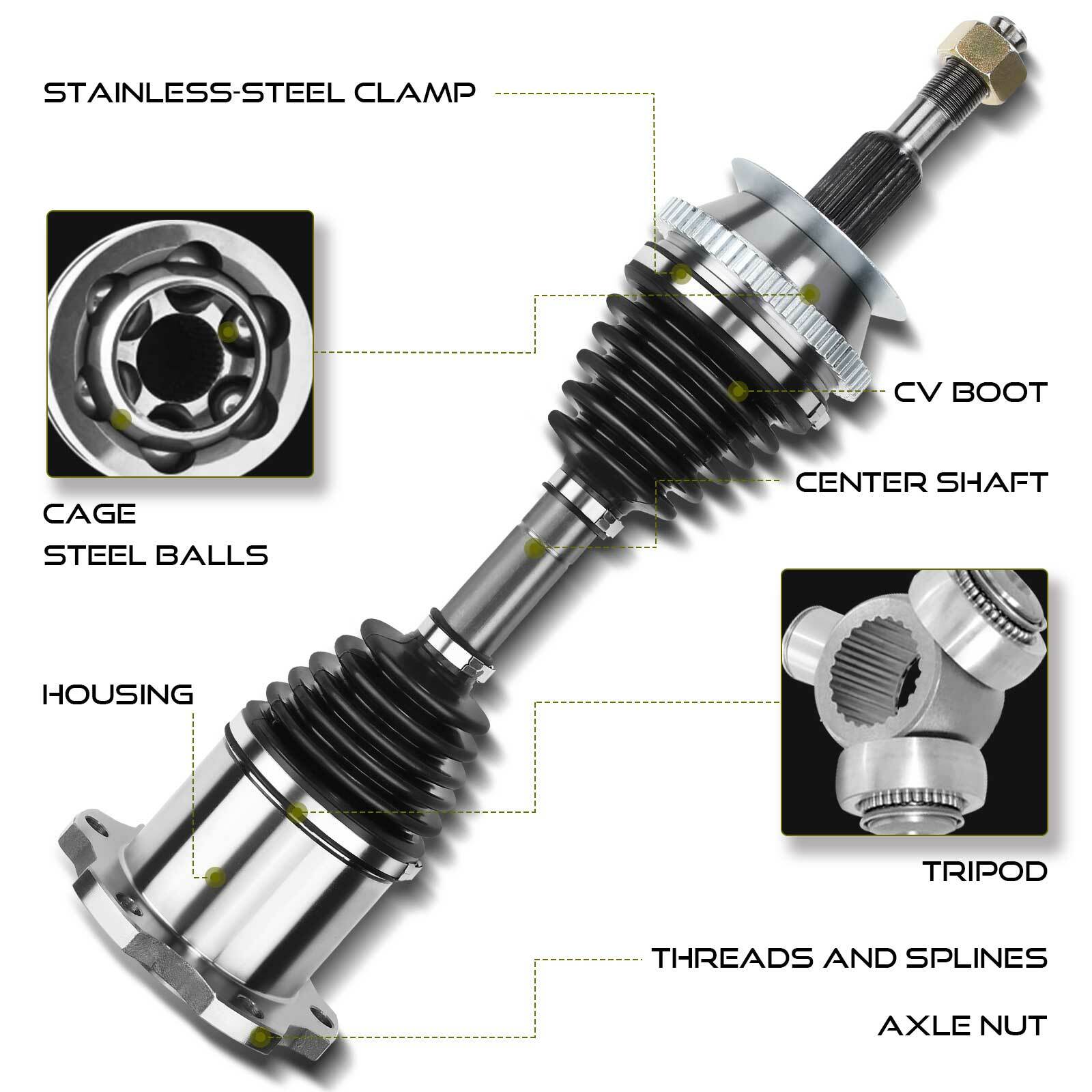 STAINLESS-STEEL CLAMP

CAGE

STEEL BALLS

CV BOOT

CENTER SHAFT

HOUSING

TRIPOD

THREADS AND SPLINES

AXLE NUT