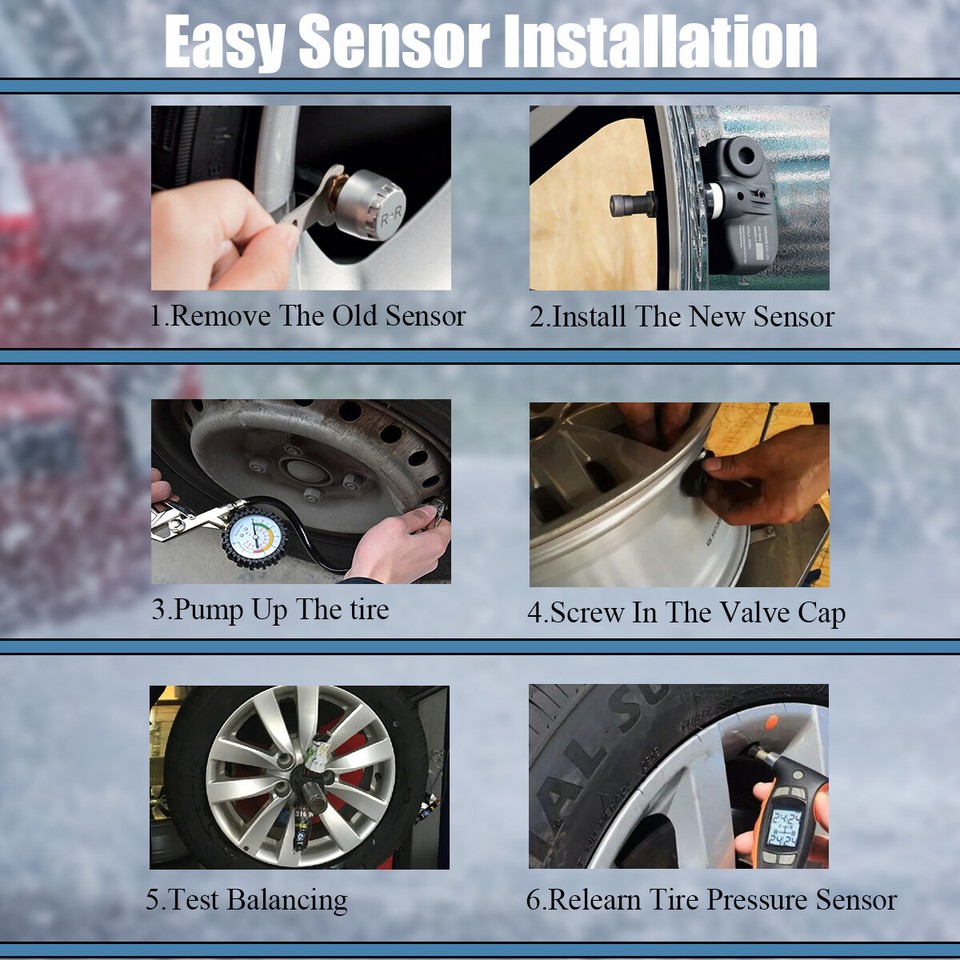 Easy Sensor Installation

R-R

1.Remove The Old Sensor

2.Install The New Sensor

3.Pump Up The tire

4.Screw In The Valve Cap

5.Test Balancing

6.Relearn Tire Pressure Sensor