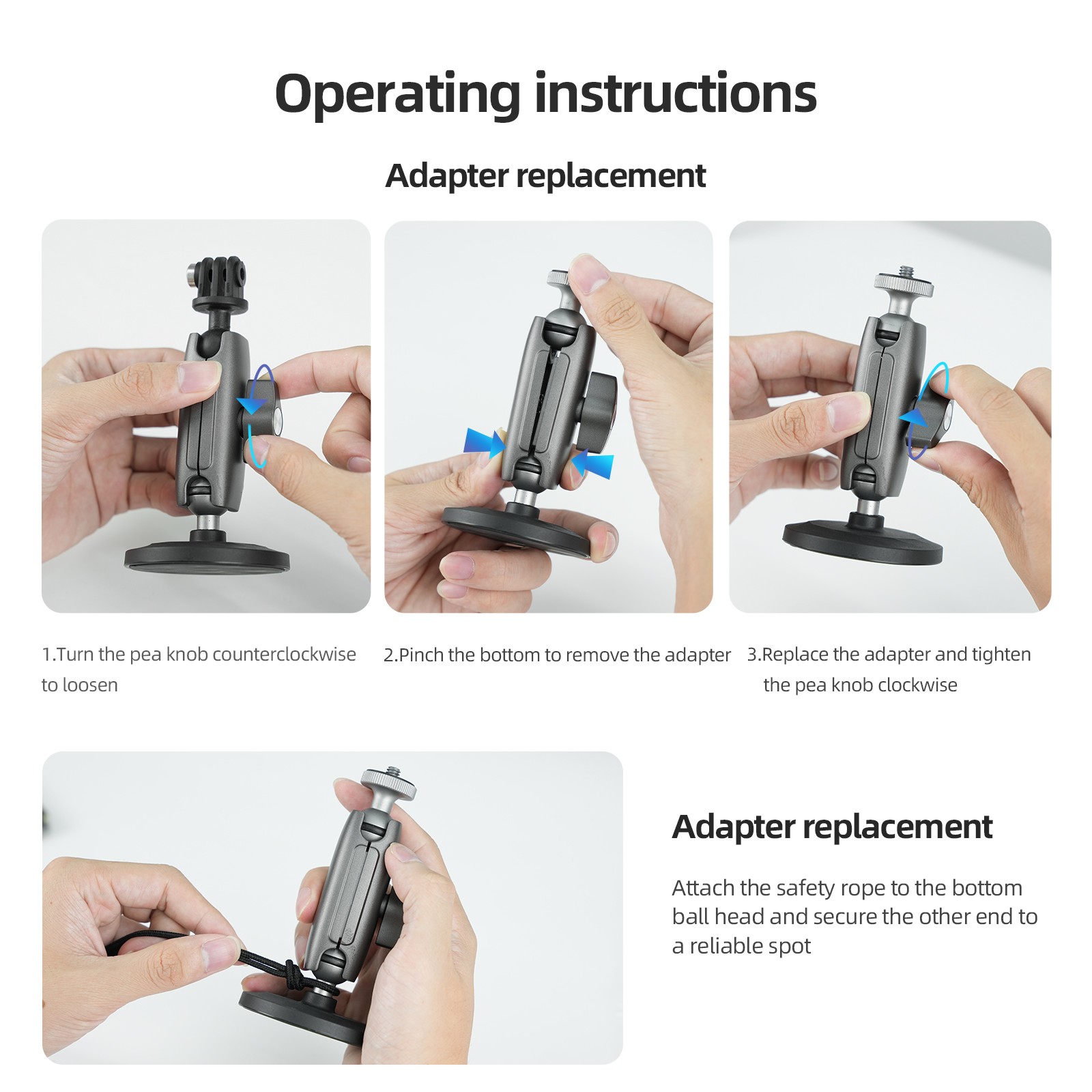 Operating instructions

Adapter replacement

1.Turn the pea knob counterclockwise to loosen

2.Pinch the bottom to remove the adapter

3.Replace the adapter and tighten the pea knob clockwise

Adapter replacement

Attach the safety rope to the bottom ball head and secure the other end to a reliable spot