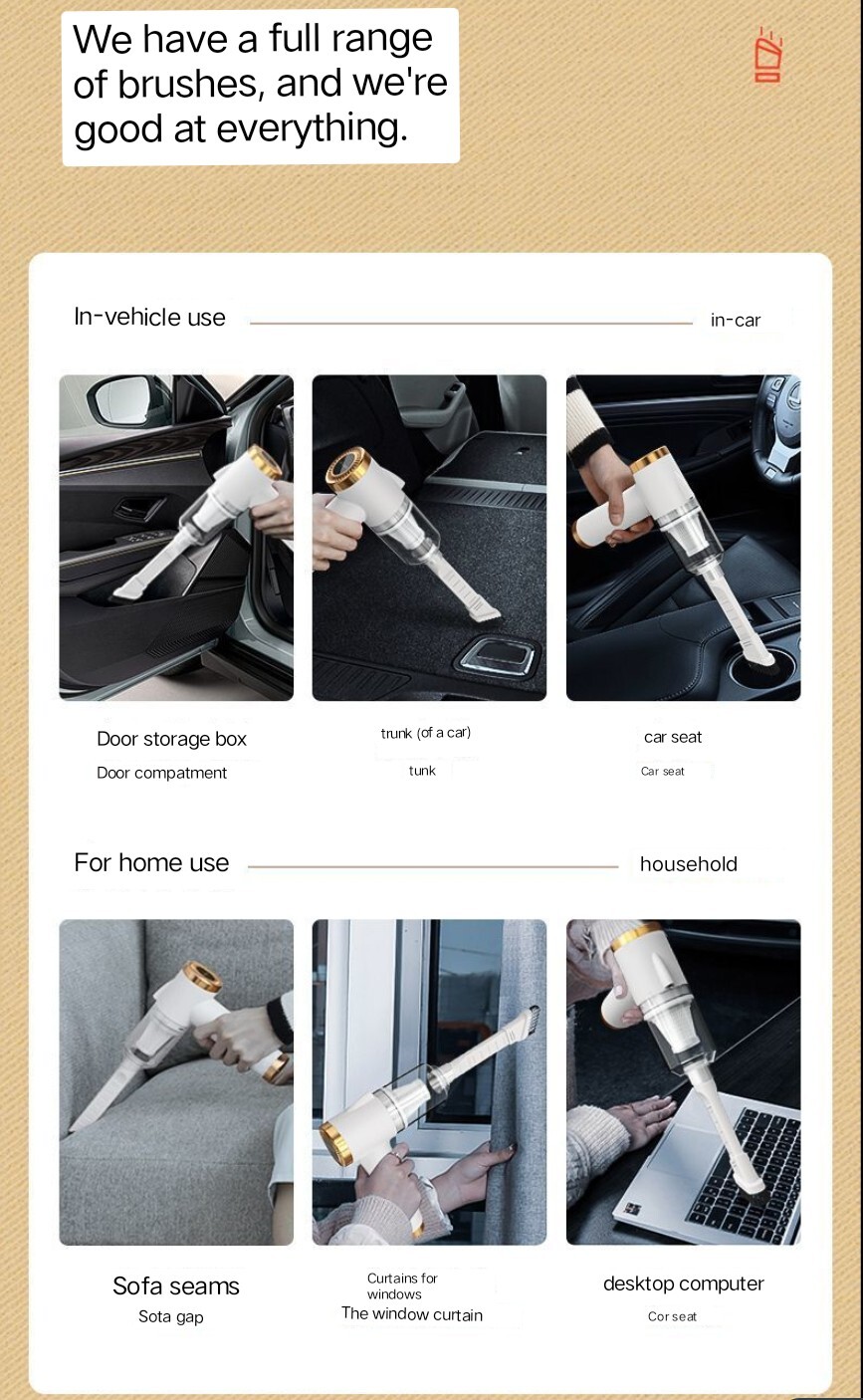 We have a full range of brushes, and we're good at everything.

In-vehicle use

in-car

Door storage box

Door compatment

trunk (of a car)

tunk

car seat

Car seat

For home use

household

Sofa seams

Sota gap

Curtains for windows

The window curtain

desktop computer

Cor seat