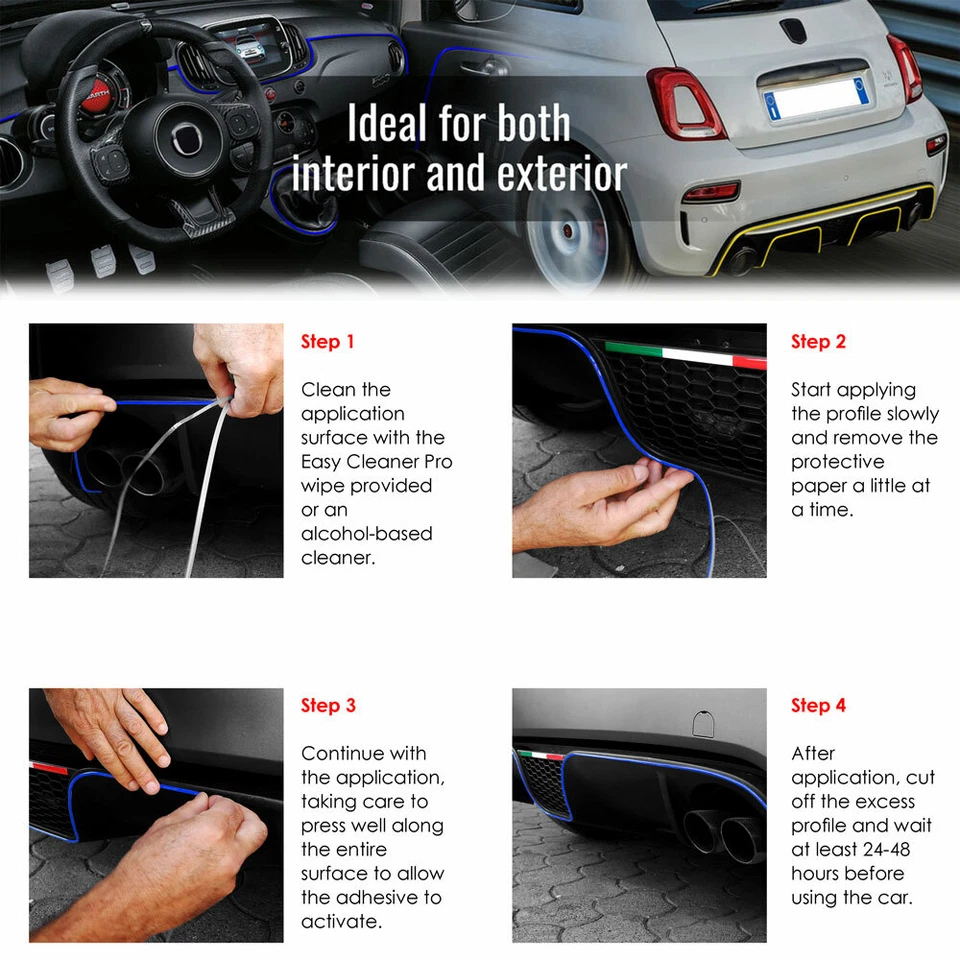 Ideal for both interior and exterior

Step 1

Clean the application surface with the Easy Cleaner Pro wipe provided or an alcohol-based cleaner.

Step 2

Start applying the profile slowly and remove the protective paper a little at a time.

Step 3

Continue with the application, taking care to press well along the entire surface to allow the adhesive to activate.

Step 4

After application, cut off the excess profile and wait at least 24-48 hours before using the car.