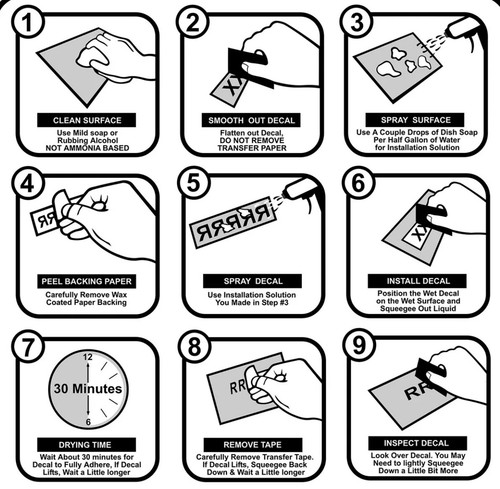 1

CLEAN SURFACE

Use Mild soap or Rubbing Alcohol NOT AMMONIA BASED

2

XX

SMOOTH OUT DECAL

Flatten out Decal, DO NOT REMOVE TRANSFER PAPER

3

SPRAY SURFACE

Use A Couple Drops of Dish Soap Per Half Gallon of Water for Installation Solution

4

RR

PEEL BACKING PAPER

Carefully Remove Wax Coated Paper Backing

5

RRRRR

SPRAY DECAL

Use Installation Solution You Made in Step #3

6

XX

INSTALL DECAL

Position the Wet Decal on the Wet Surface and Squeegee Out Liquid

7

12

30 Minutes

6

DRYING TIME

Wait About 30 minutes for Decal to Fully Adhere, If Decal Lifts, Wait a Little longer

8

RR

REMOVE TAPE

Carefully Remove Transfer Tape. If Decal Lifts, Squeegee Back Down & Wait a Little longer

9

RR

INSPECT DECAL

Look Over Decal. You May Need to lightly Squeegee Down a Little Bit More