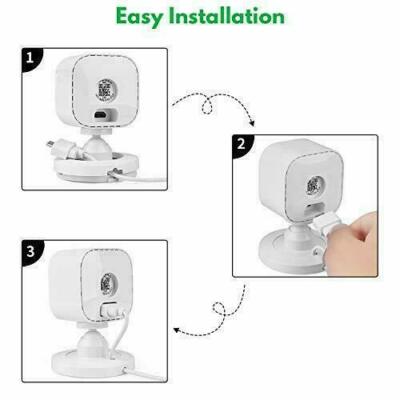 Easy Installation

1

2

3