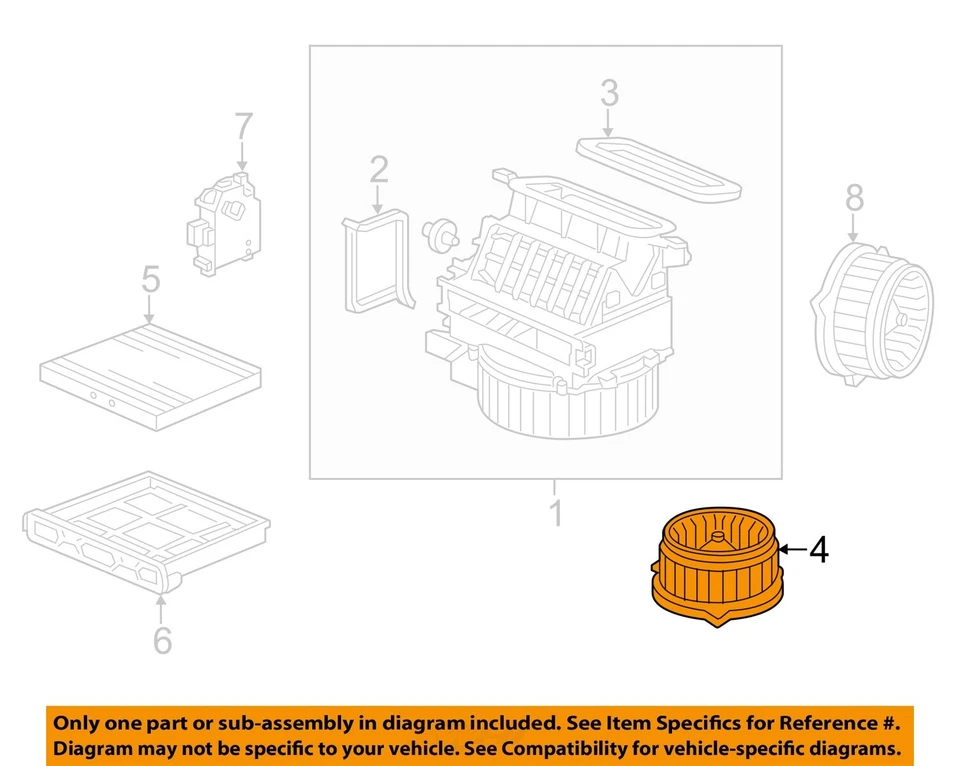 7

3

2

8

5

1

4

6

Only one part or sub-assembly in diagram included. See Item Specifics for Reference #.
Diagram may not be specific to your vehicle. See Compatibility for vehicle-specific diagrams.