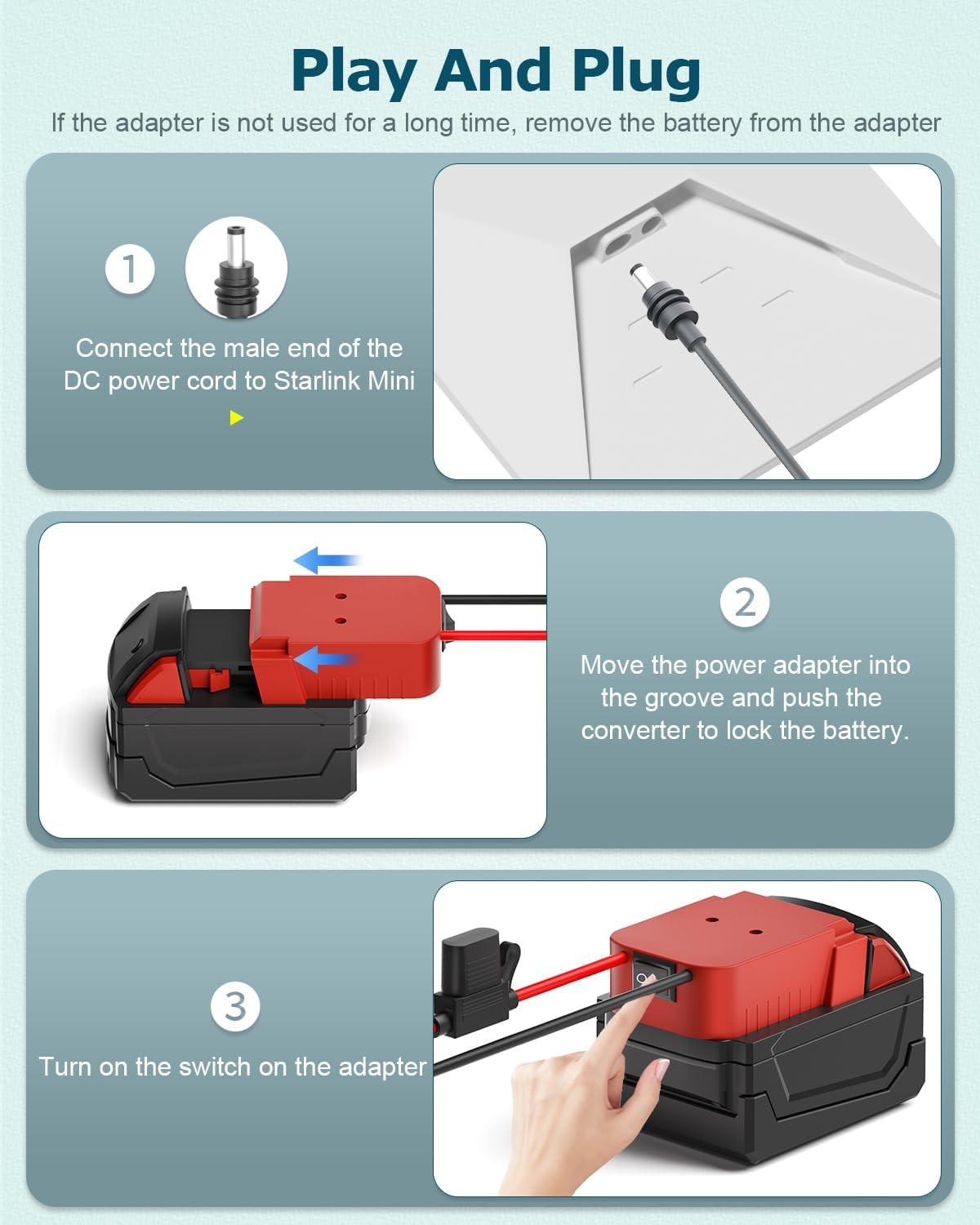 Play And Plug

If the adapter is not used for a long time, remove the battery from the adapter

1

Connect the male end of the DC power cord to Starlink Mini

2

Move the power adapter into the groove and push the converter to lock the battery.

3

Turn on the switch on the adapter