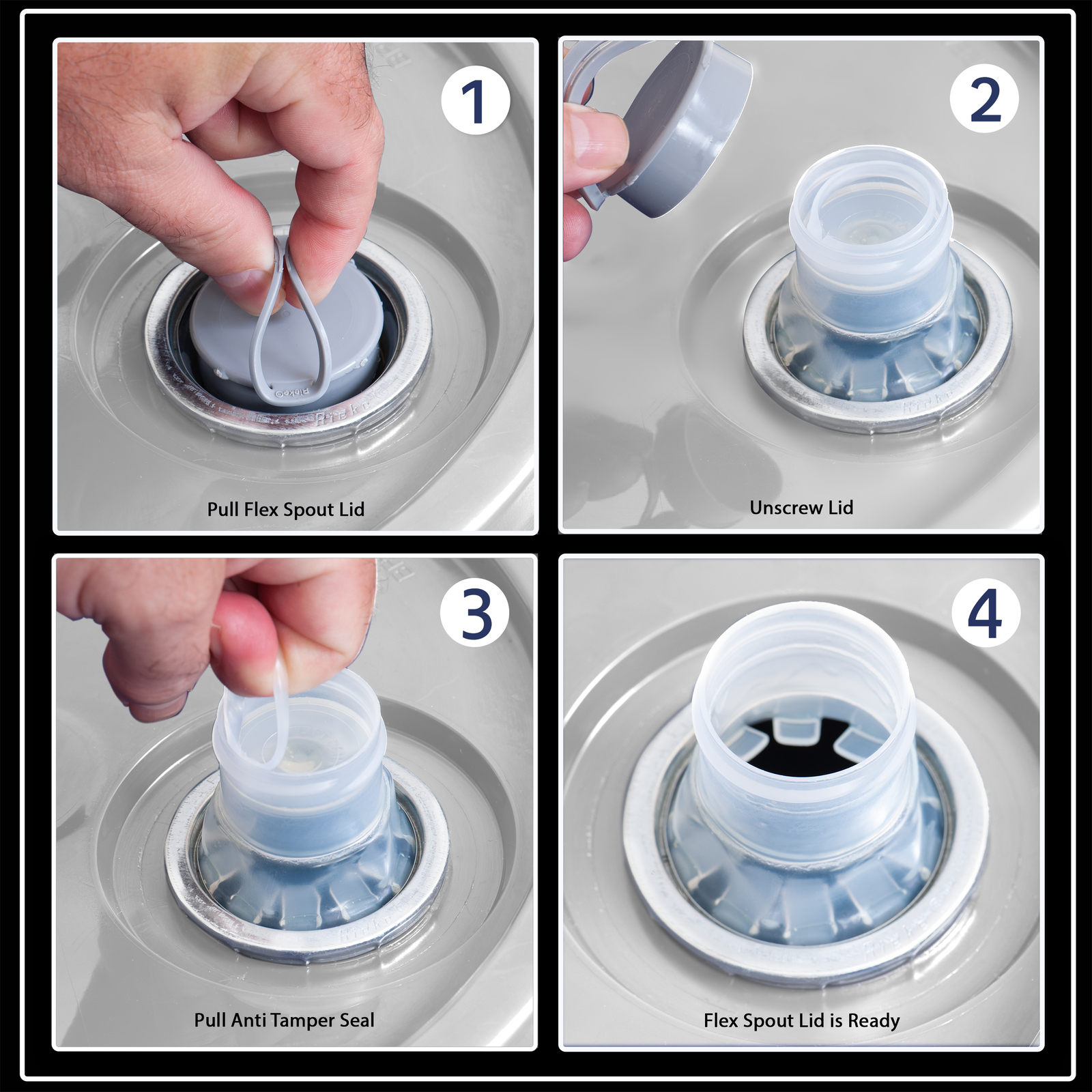 1

Pull Flex Spout Lid

2

Unscrew Lid

3

Pull Anti Tamper Seal

4

Flex Spout Lid is Ready