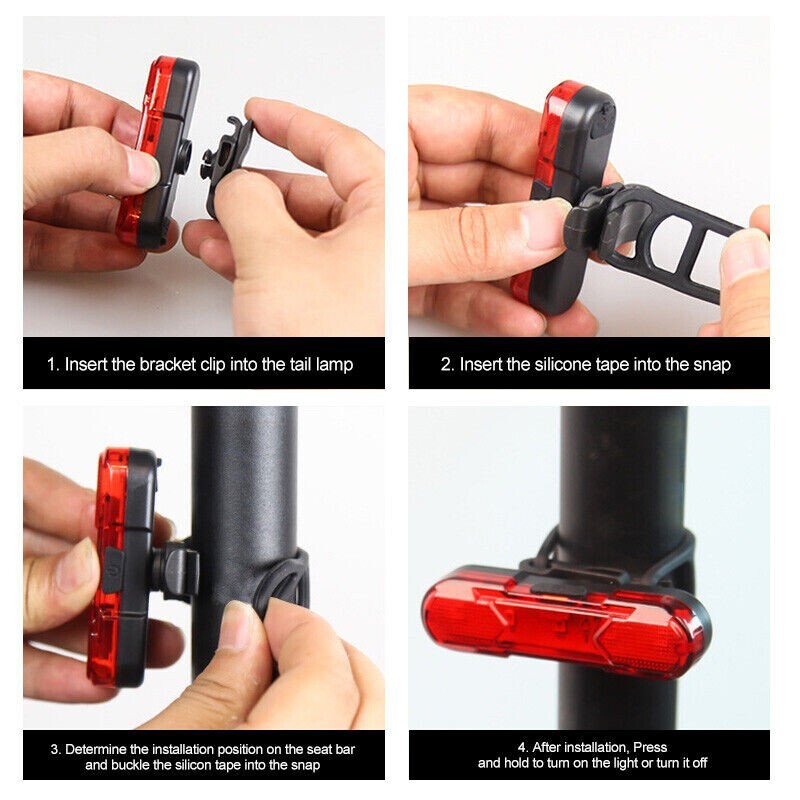 1. Insert the bracket clip into the tail lamp

2. Insert the silicone tape into the snap

3. Determine the installation position on the seat bar and buckle the silicon tape into the snap

4. After installation, Press and hold to turn on the light or turn it off