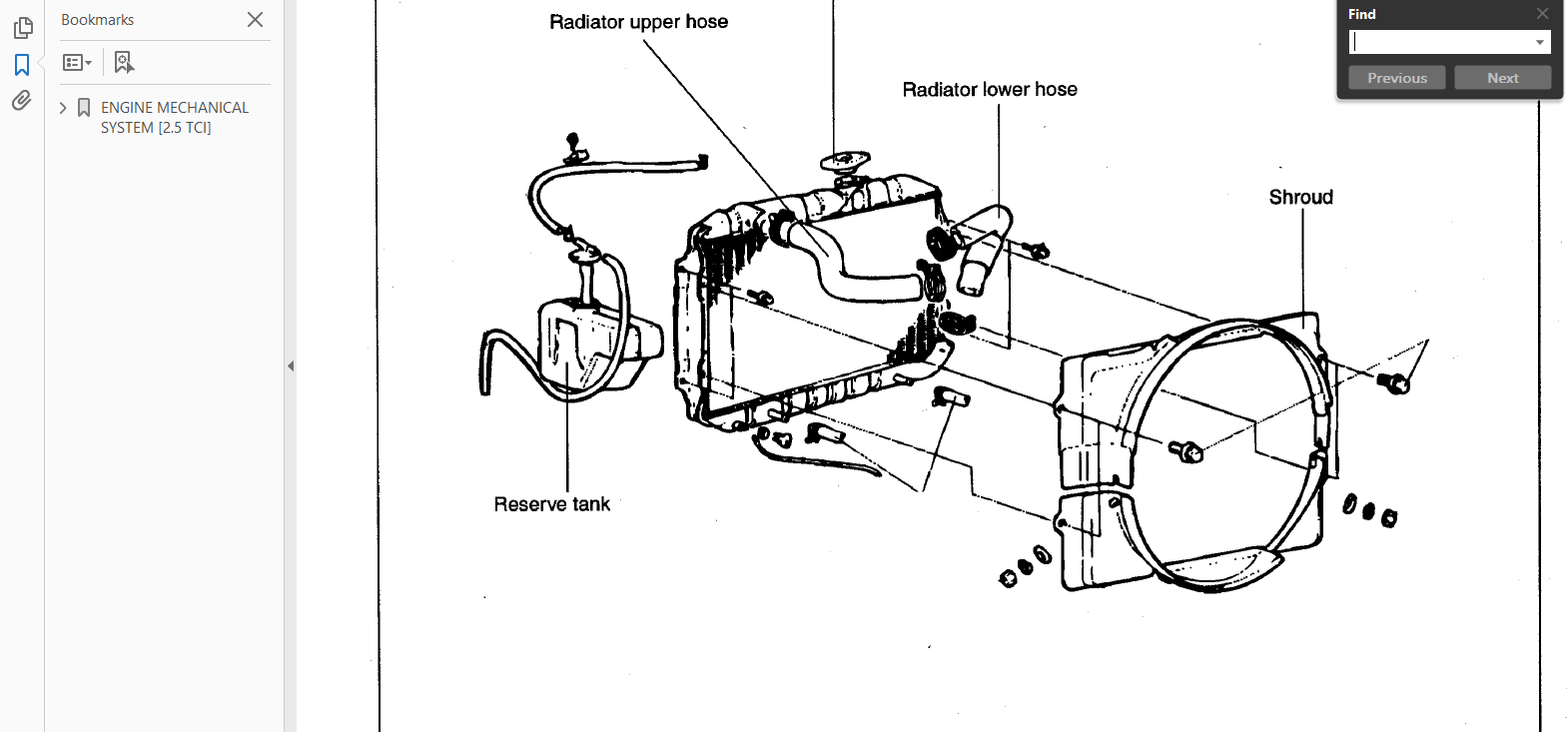 Bookmarks

ENGINE MECHANICAL SYSTEM [2.5 TCI]

Radiator upper hose

Radiator lower hose

Shroud

Reserve tank

Find

Previous

Next