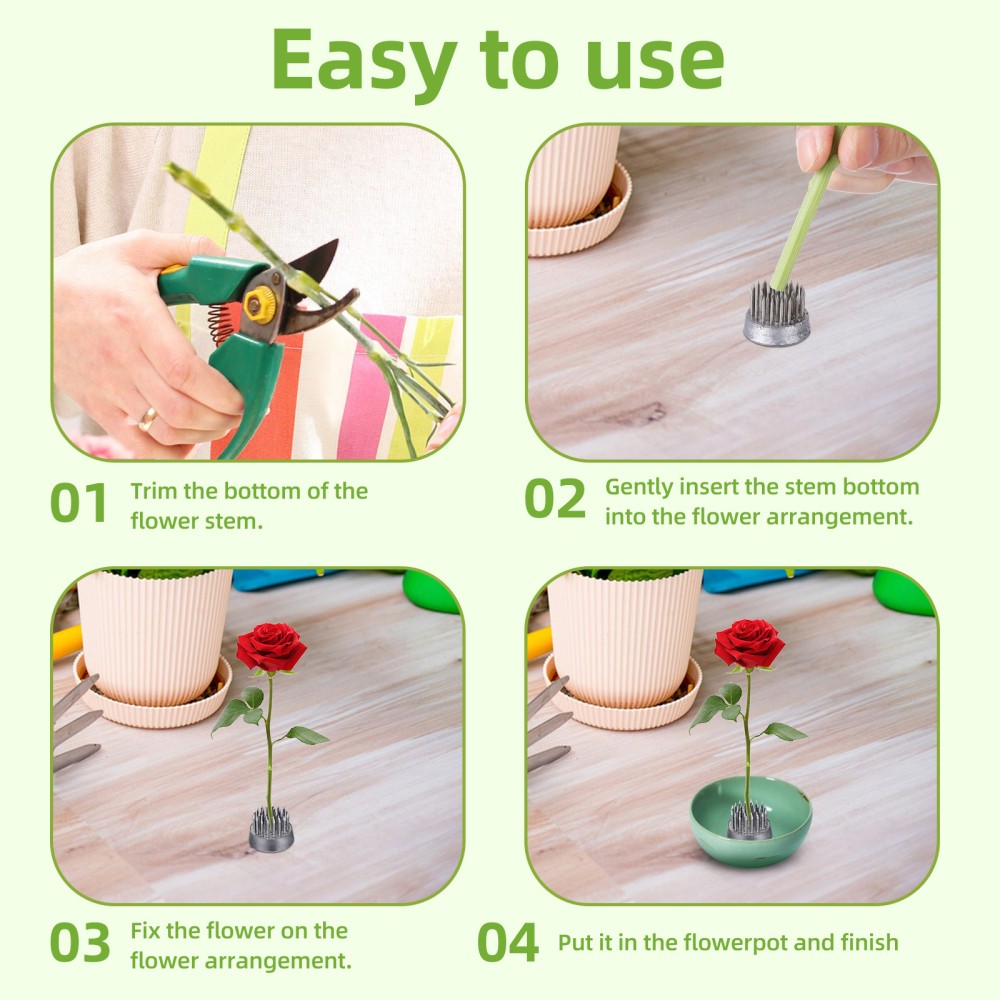 Easy to use

01 Trim the bottom of the flower stem.

02 Gently insert the stem bottom into the flower arrangement.

03 Fix the flower on the flower arrangement.

04 Put it in the flowerpot and finish