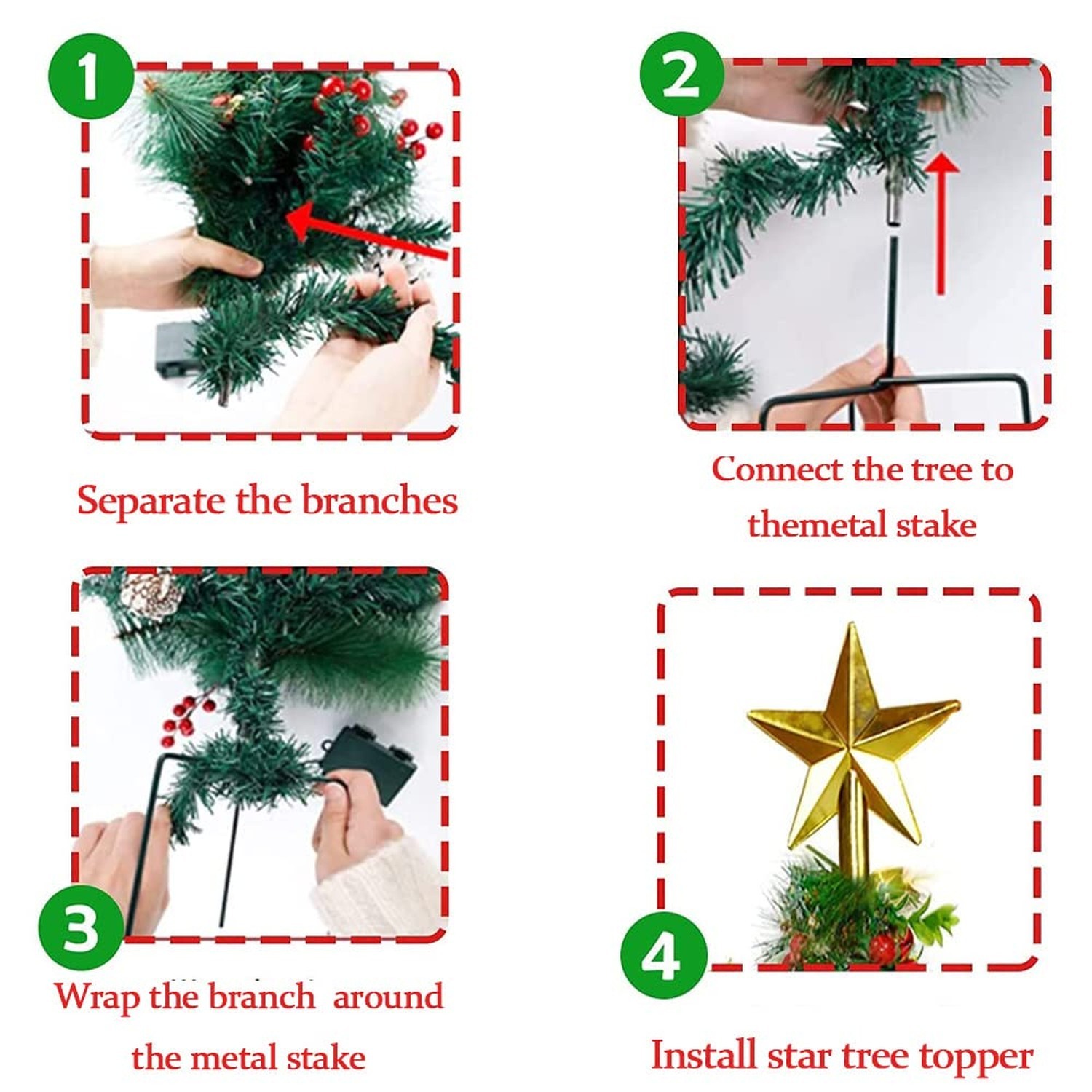 1

Separate the branches

2

Connect the tree to themetal stake

3

Wrap the branch around the metal stake

4

Install star tree topper