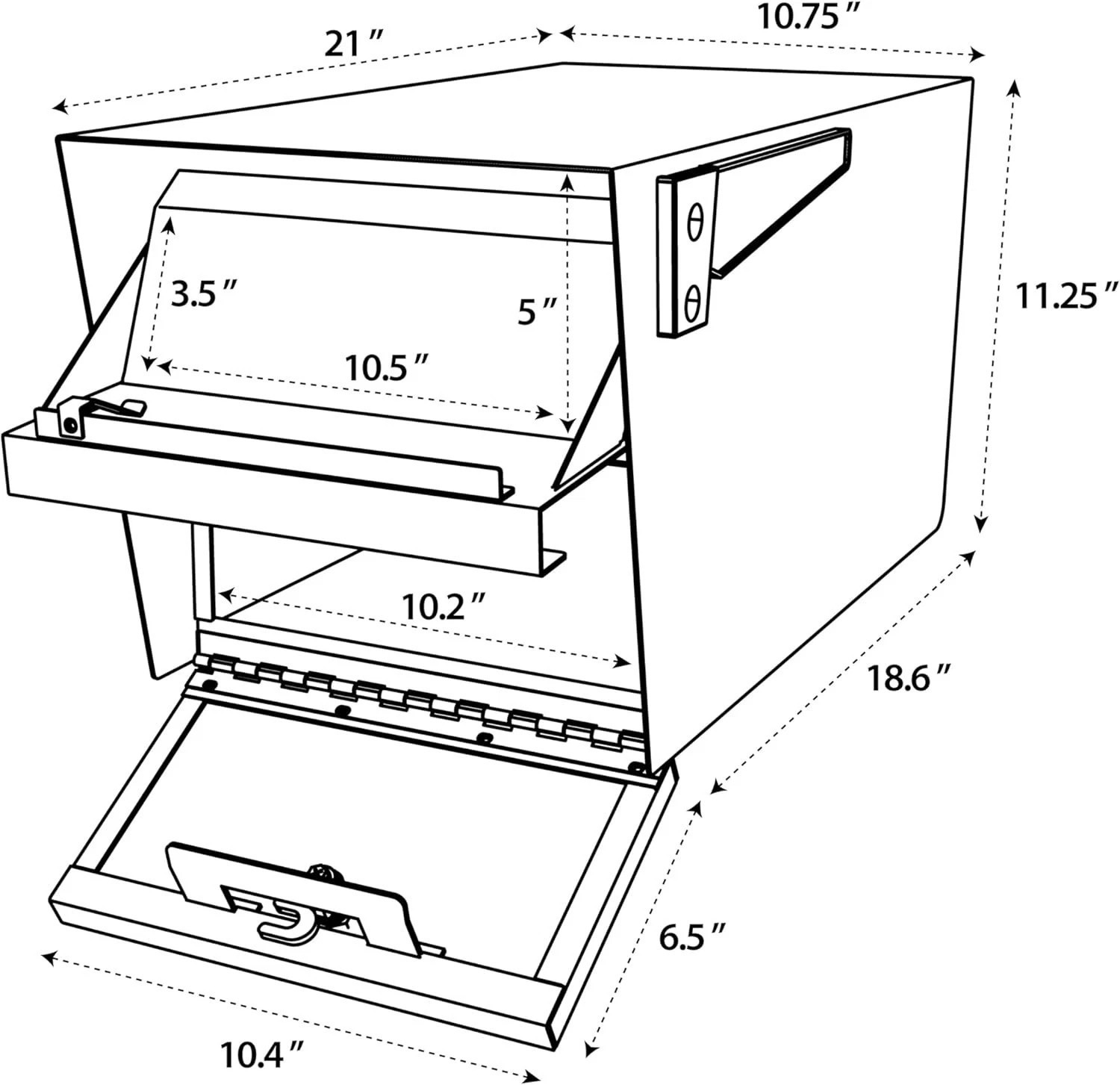 21″
10.75″
3.5″
5″
11.25″
10.5″
10.2″
18.6″
6.5″
10.4″