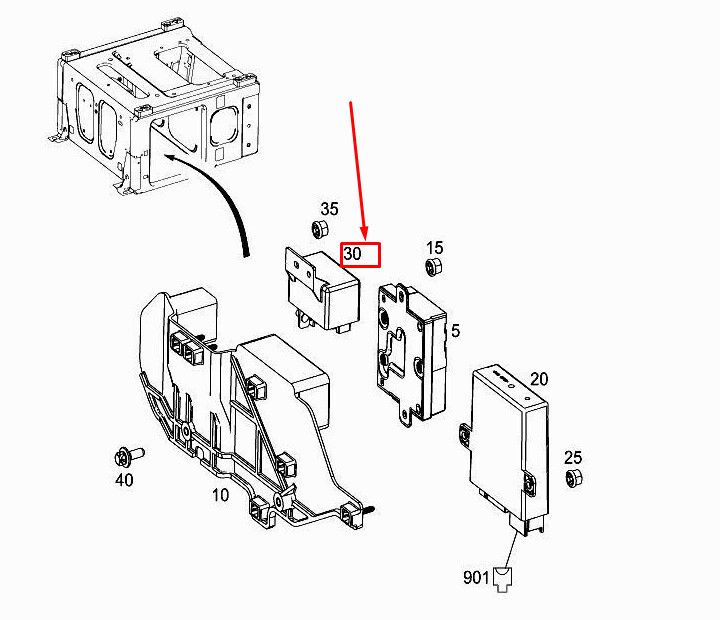 35
30
15
5
20
25
40
10
901