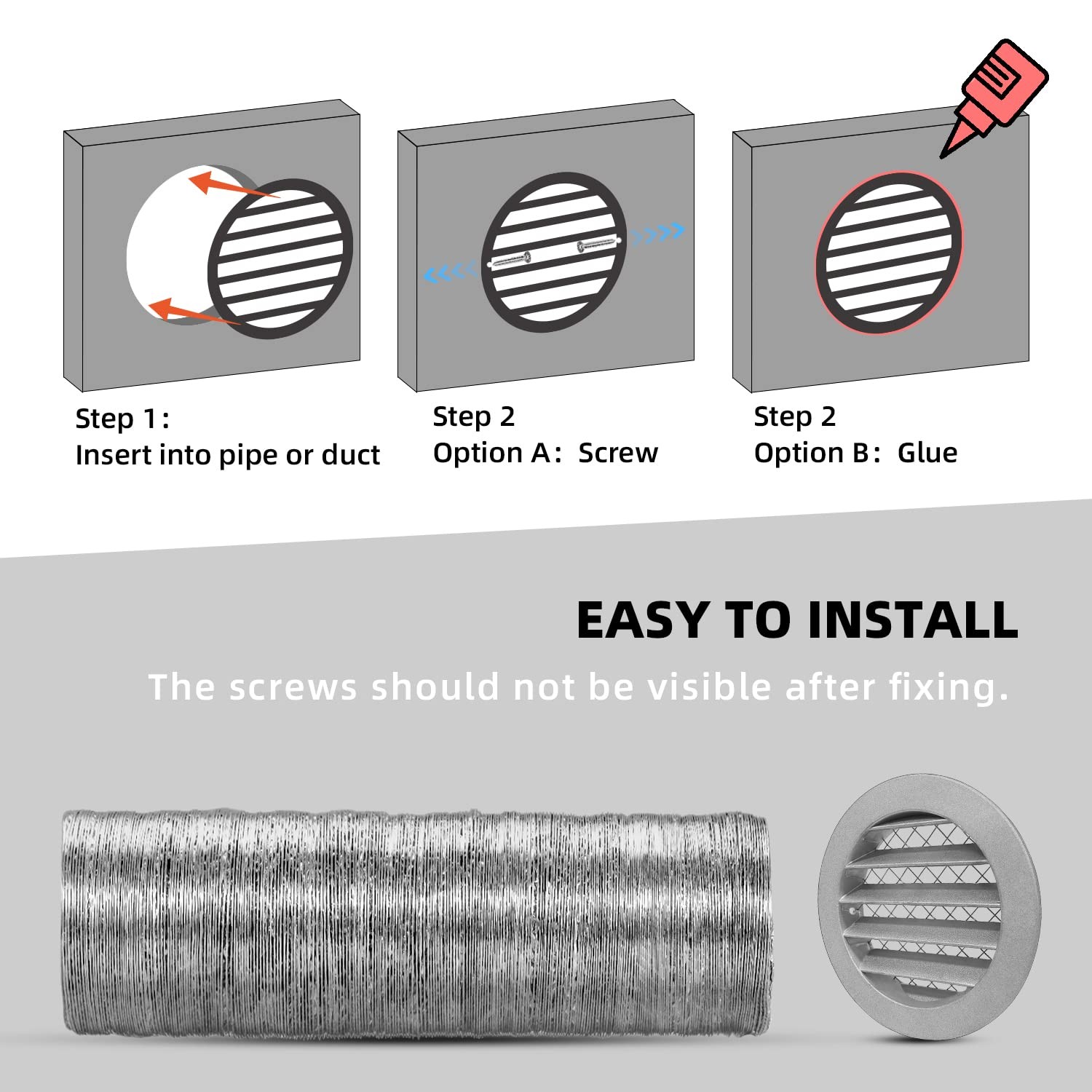 Step 1:
Insert into pipe or duct

Step 2
Option A: Screw

Step 2
Option B: Glue

EASY TO INSTALL

The screws should not be visible after fixing.