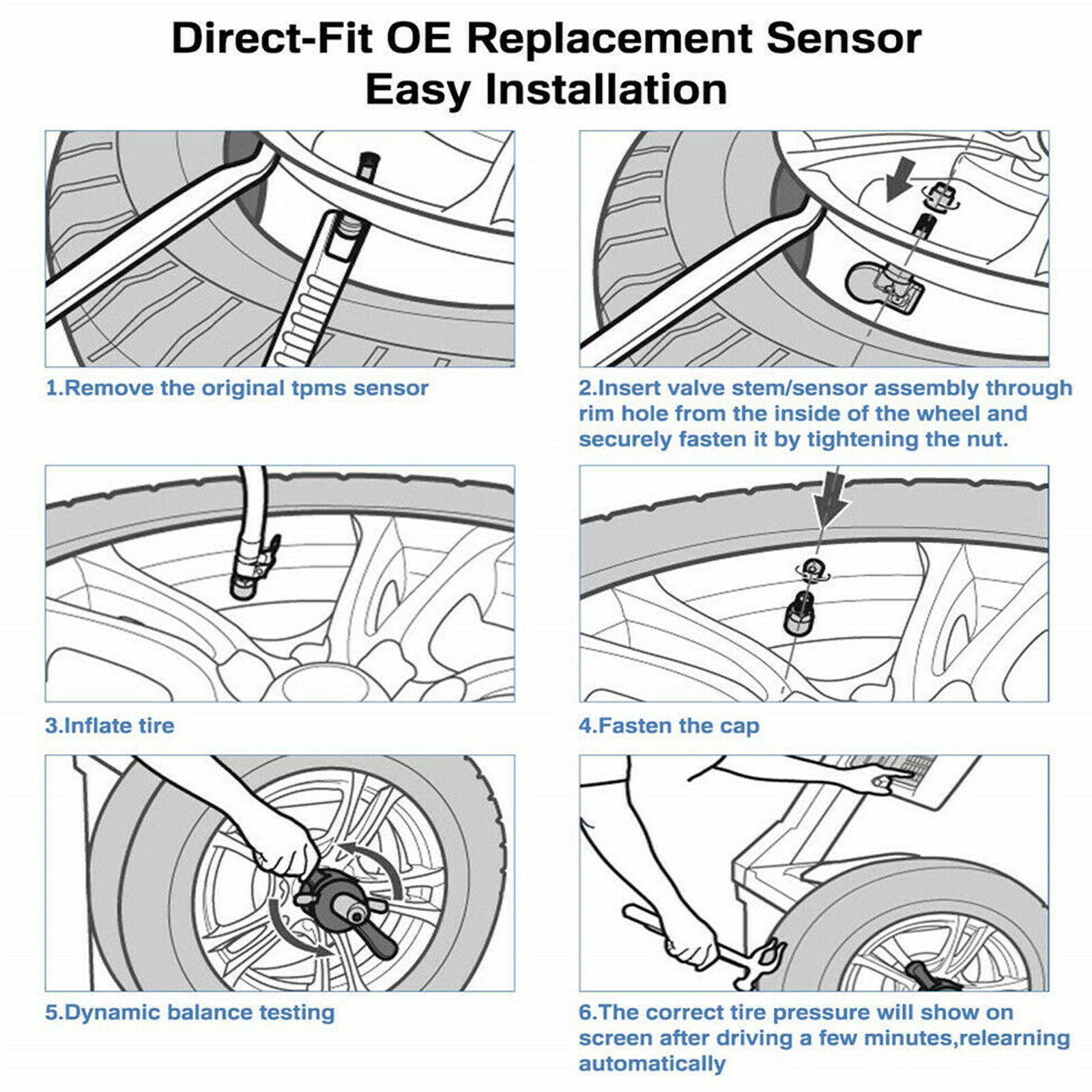 Direct-Fit OE Replacement Sensor
Easy Installation

1.Remove the original tpms sensor

2.Insert valve stem/sensor assembly through rim hole from the inside of the wheel and securely fasten it by tightening the nut.

3.Inflate tire

4.Fasten the cap

5.Dynamic balance testing

6.The correct tire pressure will show on screen after driving a few minutes,relearning automatically