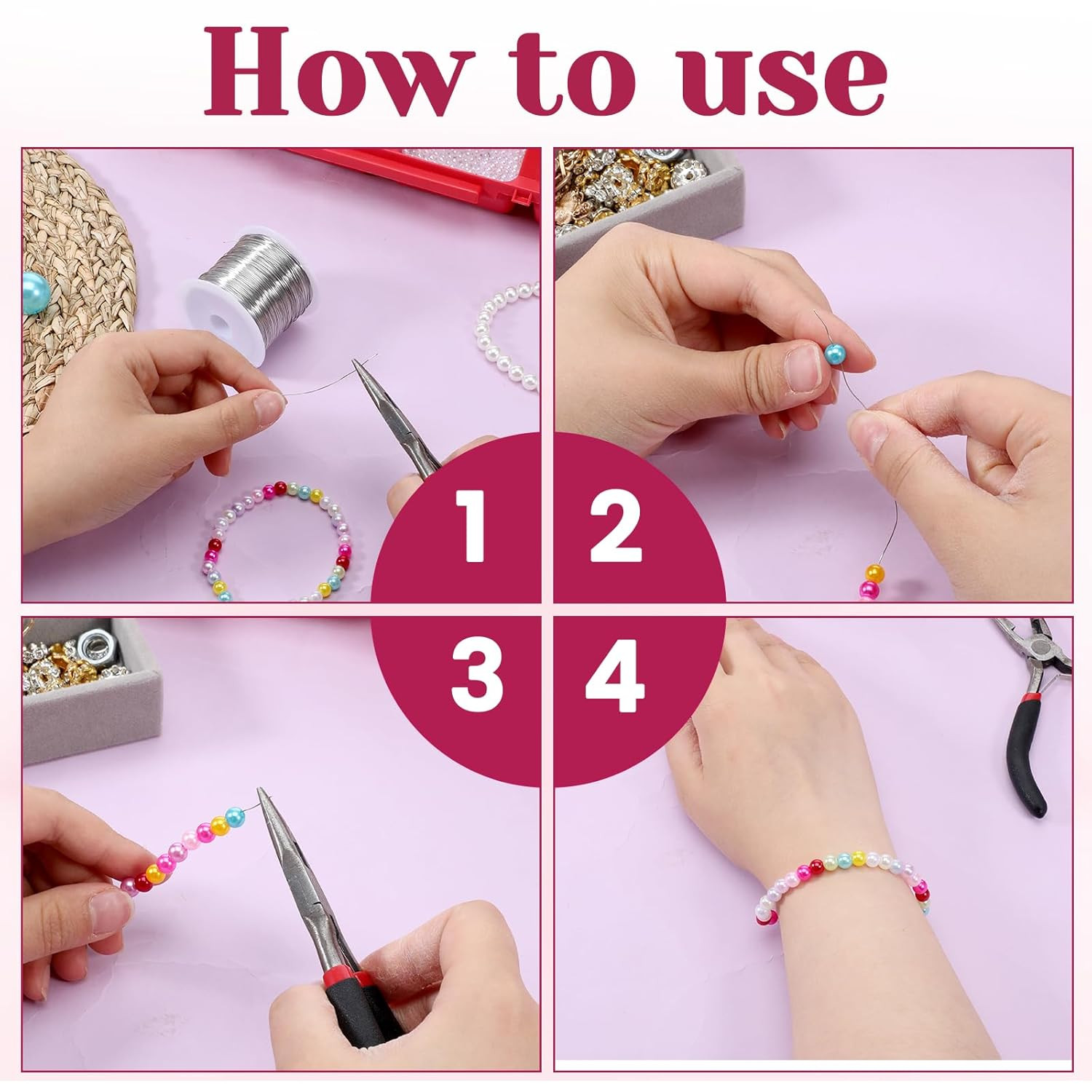 How to use

1 2

3 4