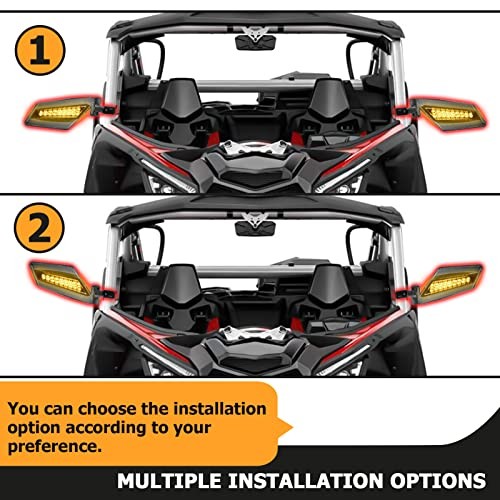 1

2

You can choose the installation option according to your preference.

MULTIPLE INSTALLATION OPTIONS