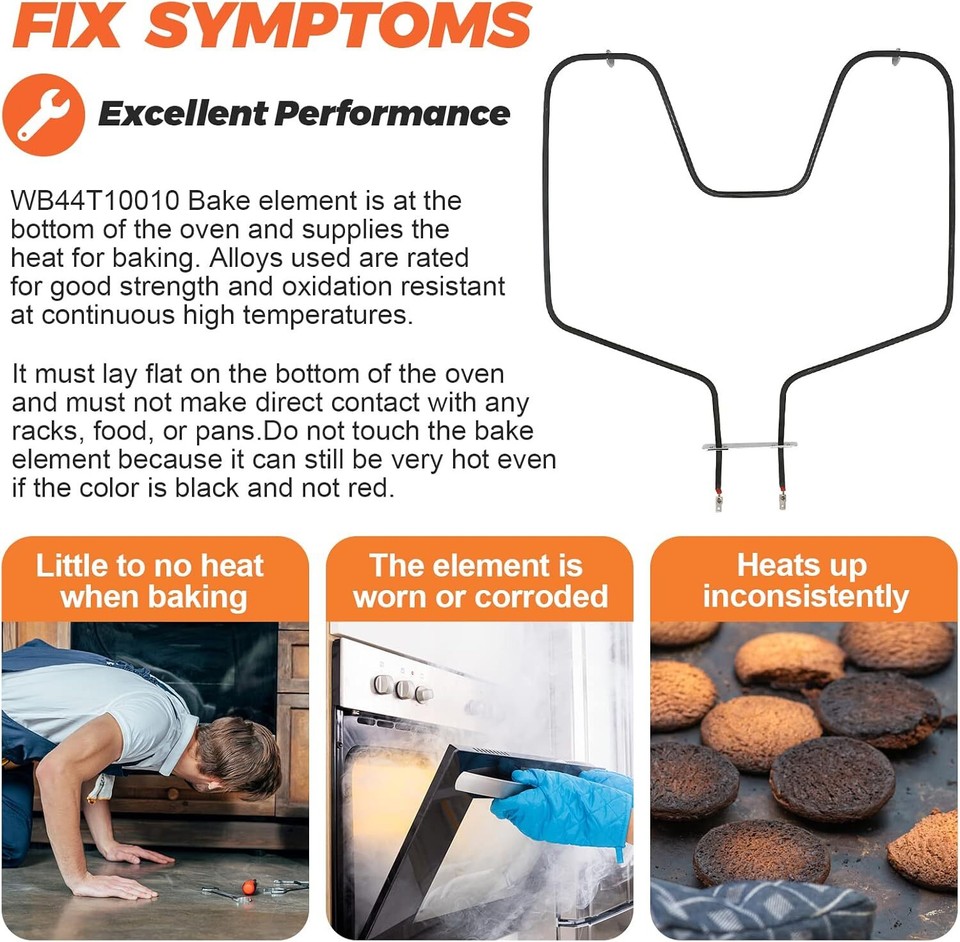 FIX SYMPTOMS

Excellent Performance

WB44T10010 Bake element is at the bottom of the oven and supplies the heat for baking. Alloys used are rated for good strength and oxidation resistant at continuous high temperatures.

It must lay flat on the bottom of the oven and must not make direct contact with any racks, food, or pans.Do not touch the bake element because it can still be very hot even if the color is black and not red.

Little to no heat when baking

The element is worn or corroded

Heats up inconsistently