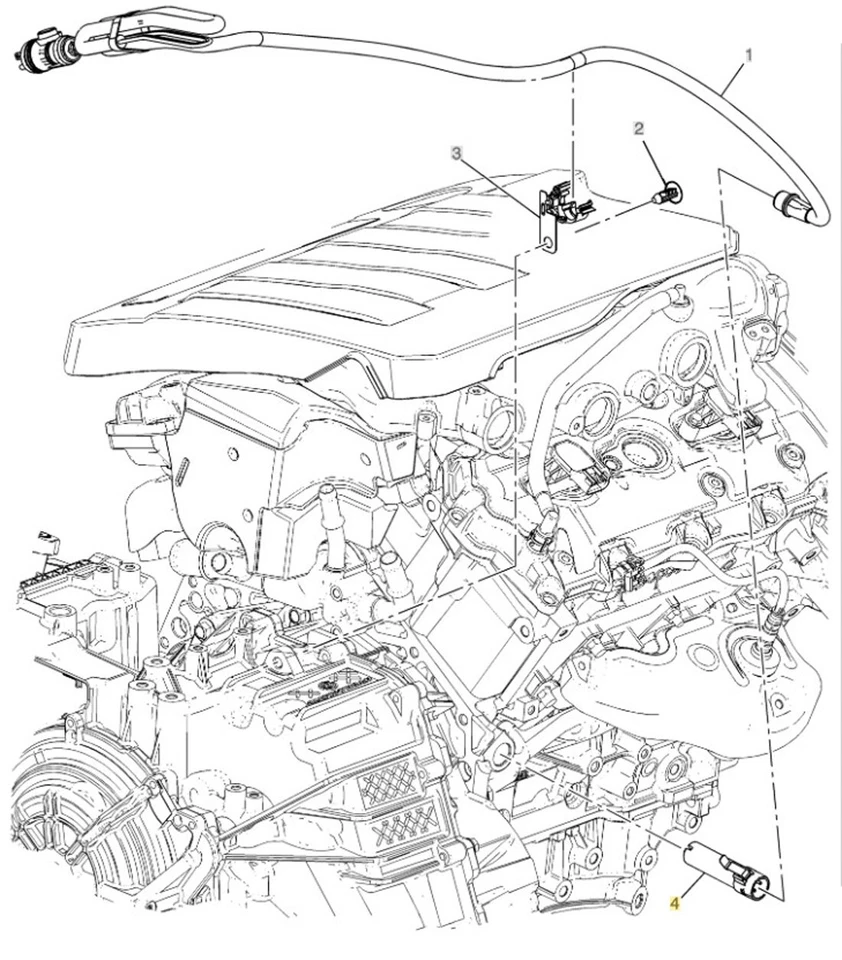 1
2
3
4