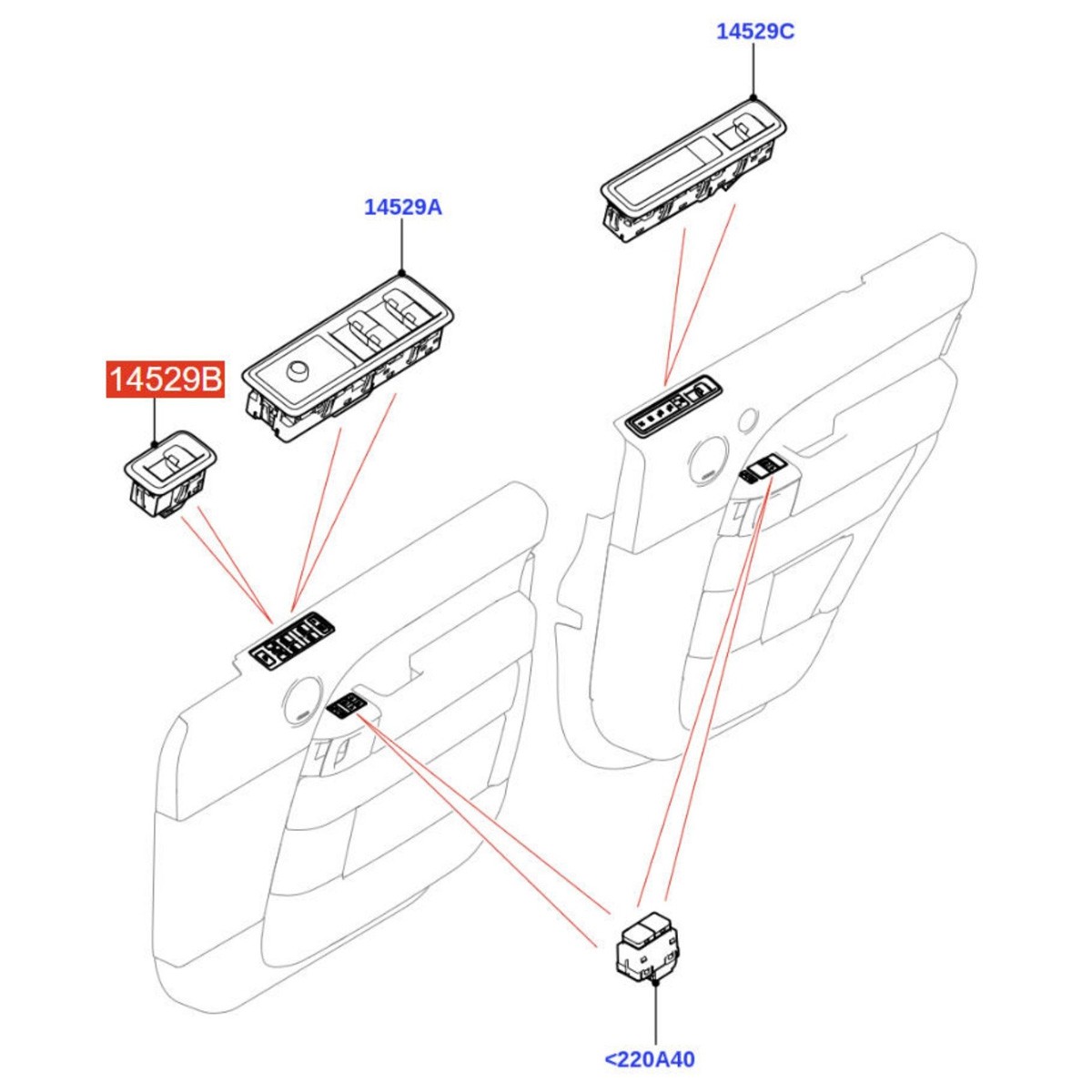 14529C

14529A

14529B

<220A40