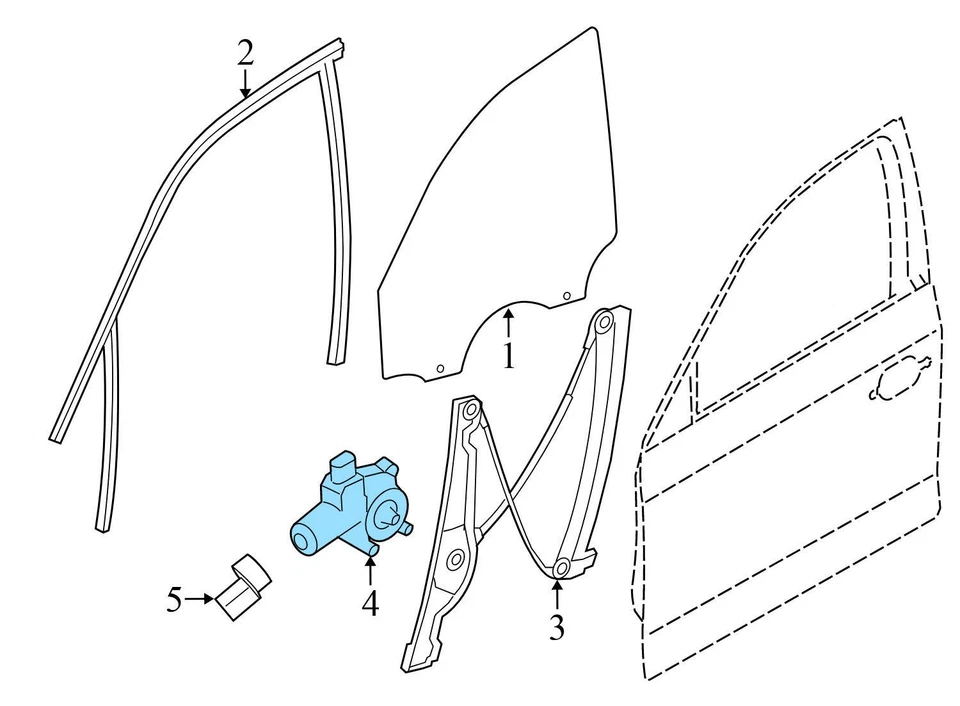 2
1
4
5
3