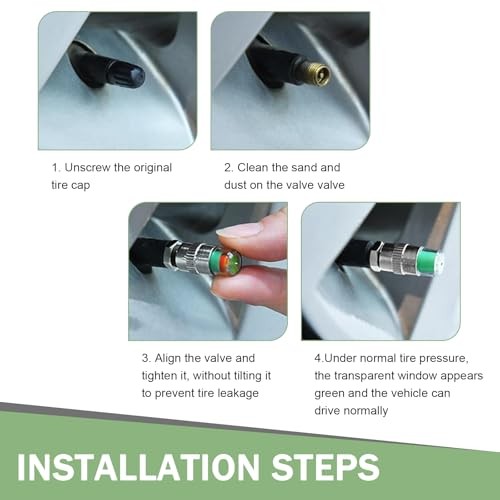 1. Unscrew the original tire cap

2. Clean the sand and dust on the valve valve

3. Align the valve and tighten it, without tilting it to prevent tire leakage

4.Under normal tire pressure, the transparent window appears green and the vehicle can drive normally

INSTALLATION STEPS